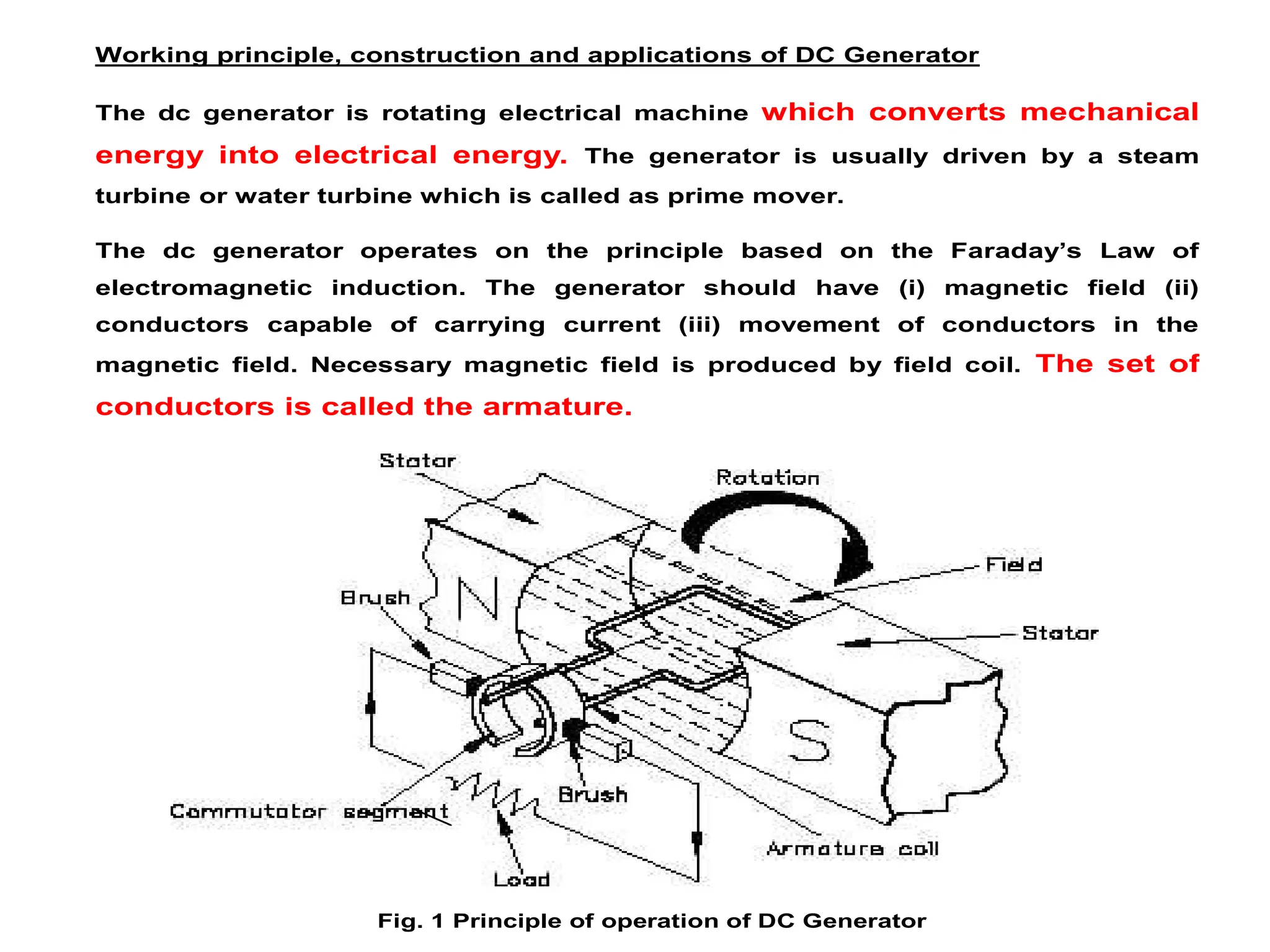 Working principle, construction and applications of DC Generator

The dc generator is rotating electrical machine which converts mechanical energy into electrical energy. The generator is usually driven by a steam turbine or water turbine which is called as prime mover.

The dc generator operates on the principle based on the Faraday's Law of electromagnetic induction. The generator should have (i) magnetic field (ii) conductors capable of carrying current (iii) movement of conductors in the magnetic field. Necessary magnetic field is produced by field coil. The set of conductors is called the armature.

Stator
Rotation
Field
Brush
N
Stator
S
Brush
Commutator segment
Armature coil
Load

Fig. 1 Principle of operation of DC Generator