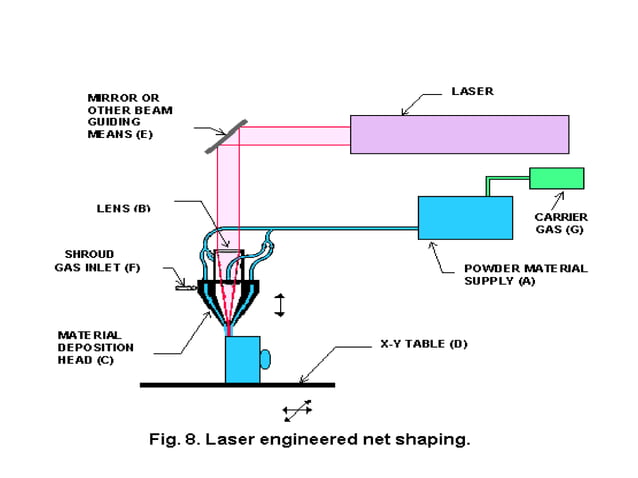 MIRROR OR OTHER BEAM GUIDING MEANS (E)

LASER

LENS (B)

CARRIER GAS (G)

SHROUD GAS INLET (F)

POWDER MATERIAL SUPPLY (A)

MATERIAL DEPOSITION HEAD (C)

X-Y TABLE (D)

Fig. 8. Laser engineered net shaping.