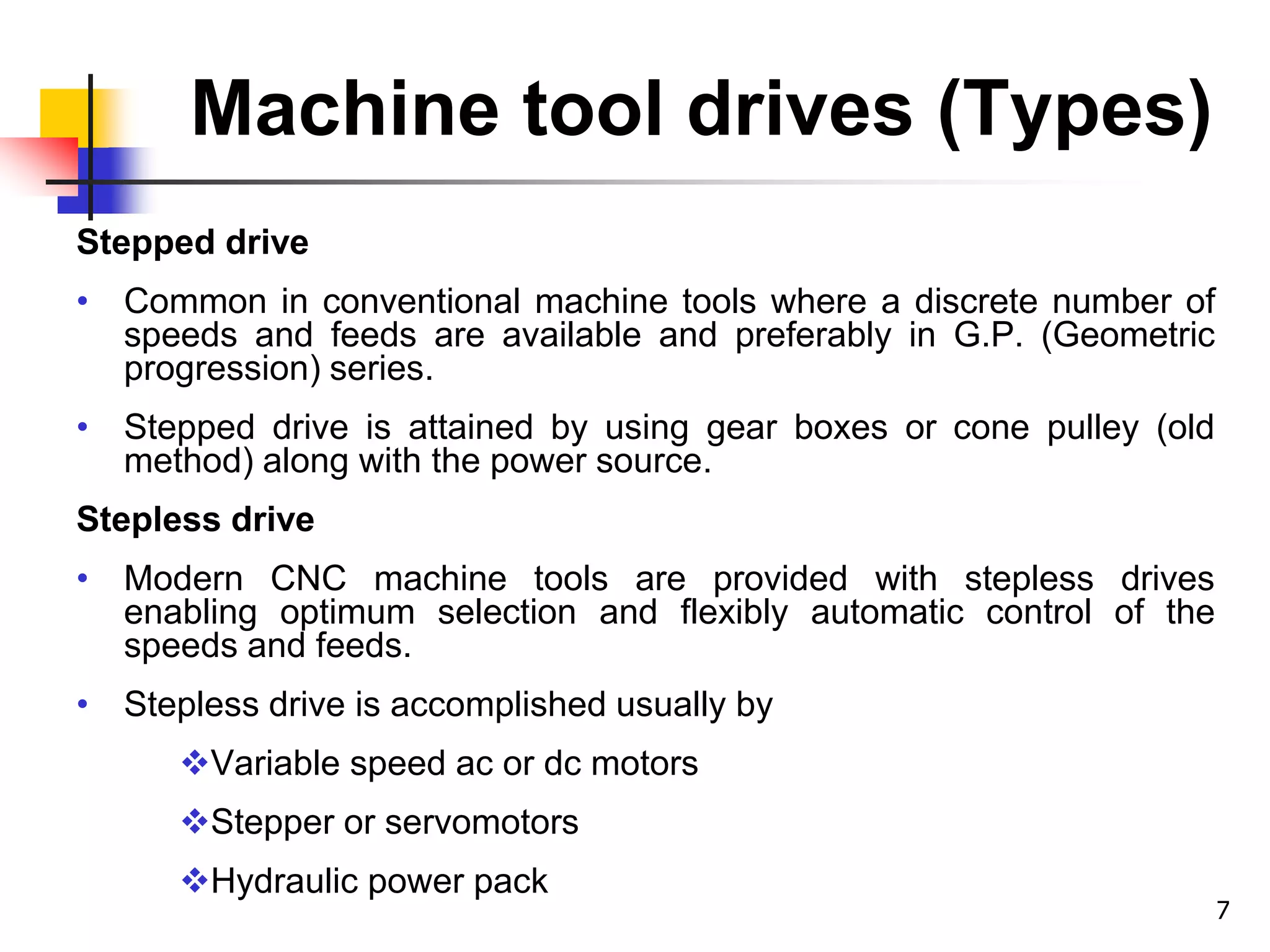 Machine tool drives (Types)

Stepped drive

• Common in conventional machine tools where a discrete number of speeds and feeds are available and preferably in G.P. (Geometric progression) series.

• Stepped drive is attained by using gear boxes or cone pulley (old method) along with the power source.

Stepless drive

• Modern CNC machine tools are provided with stepless drives enabling optimum selection and flexibly automatic control of the speeds and feeds.

• Stepless drive is accomplished usually by

❖Variable speed ac or dc motors

❖Stepper or servomotors

❖Hydraulic power pack

7