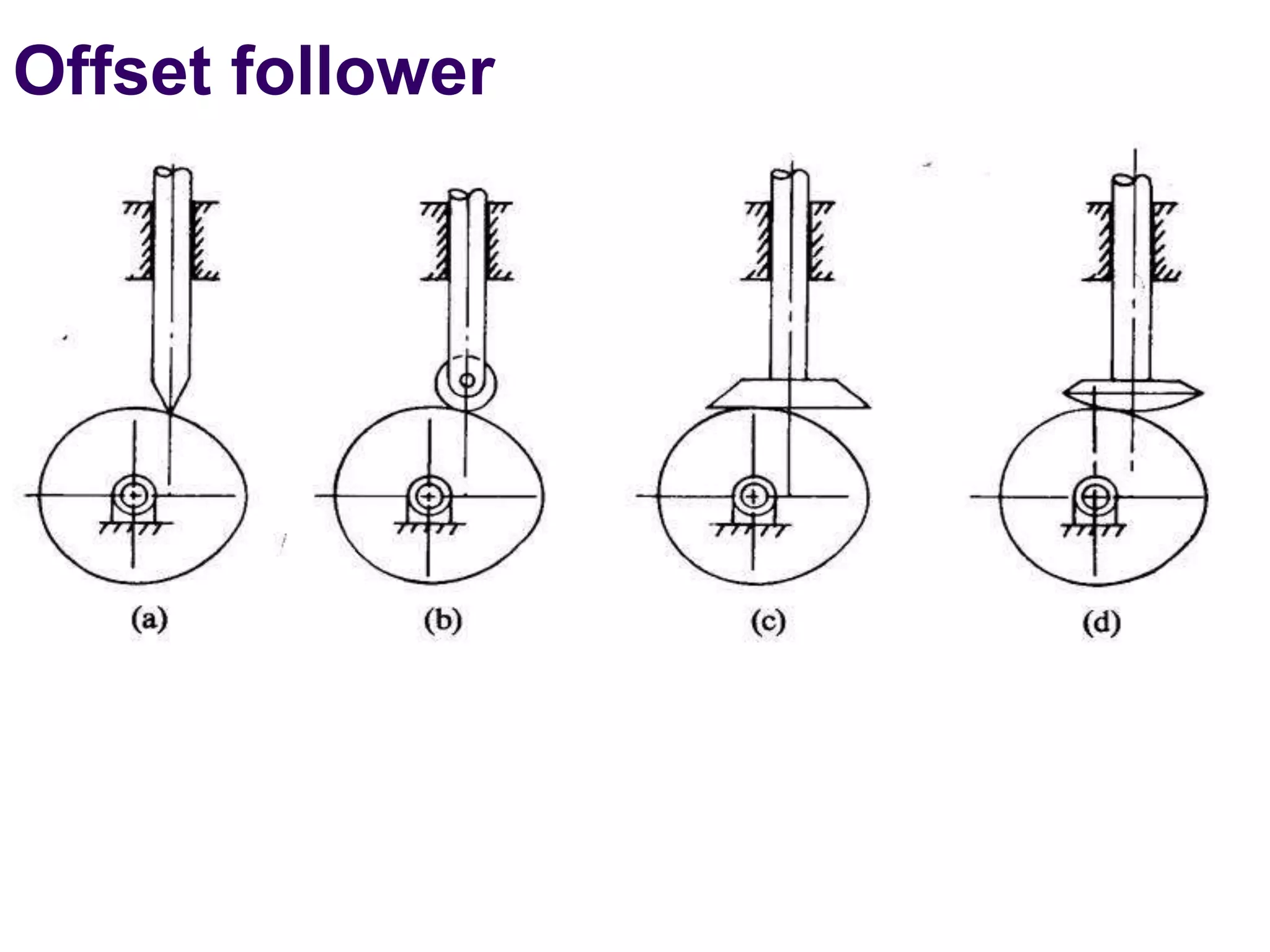 Offset follower

(a)

(b)

(c)

(d)