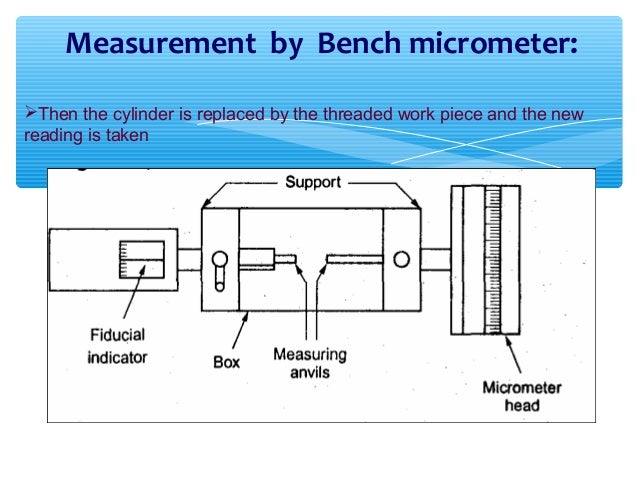 Measurement by Bench micrometer:

➢Then the cylinder is replaced by the threaded work piece and the new reading is taken

Support

Fiducial indicator

Box

Measuring anvils

Micrometer head