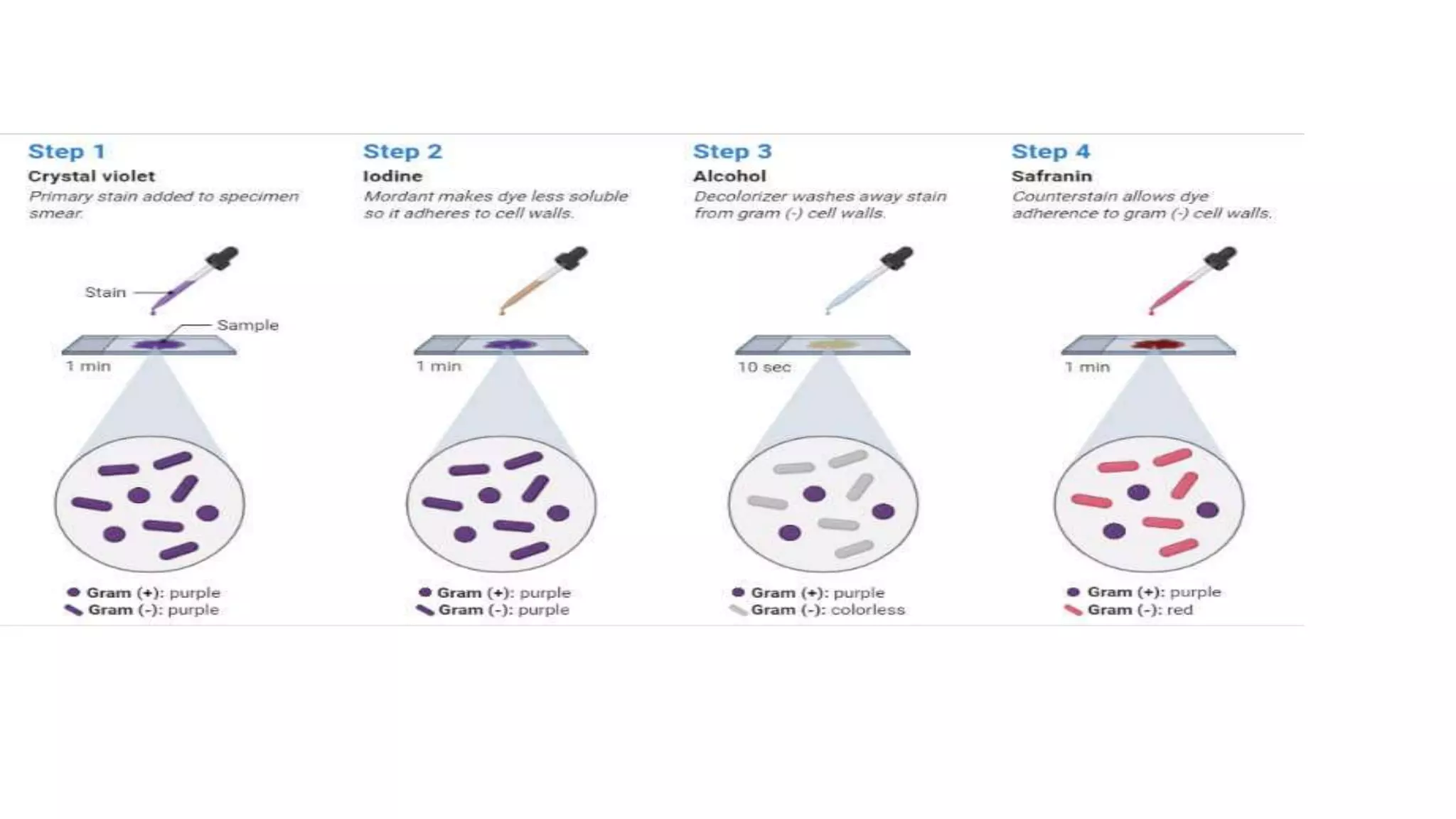 Step 1
Crystal violet
Primary stain added to specimen smear.

Stain
Sample
1 min

Gram (+): purple
Gram (-): purple

Step 2
Iodine
Mordant makes dye less soluble so it adheres to cell walls.

1 min

Gram (+): purple
Gram (-): purple

Step 3
Alcohol
Decolorizer washes away stain from gram (-) cell walls.

10 sec

Gram (+): purple
Gram (-): colorless

Step 4
Safranin
Counterstain allows dye adherence to gram (-) cell walls.

1 min

Gram (+): purple
Gram (-): red