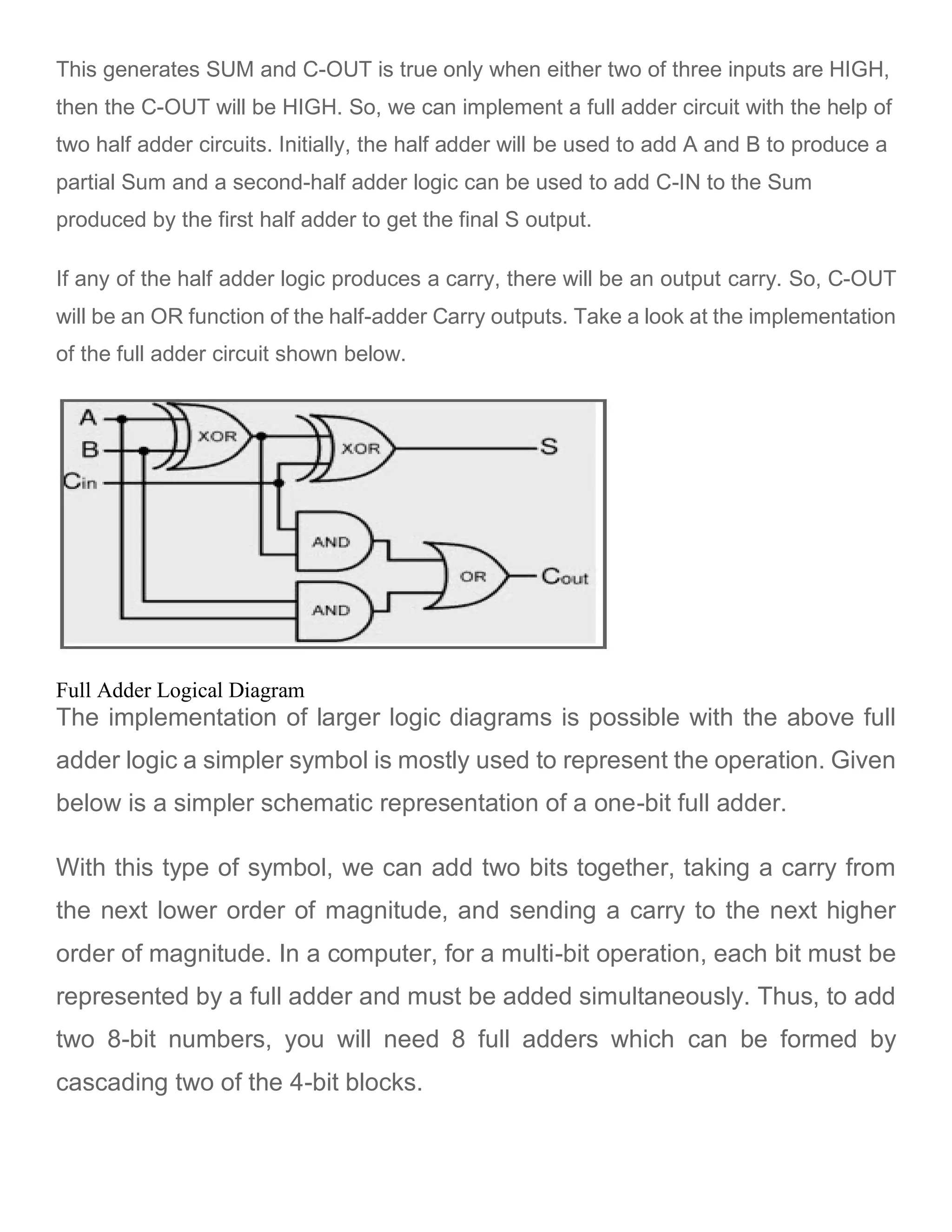 This generates SUM and C-OUT is true only when either two of three inputs are HIGH, then the C-OUT will be HIGH. So, we can implement a full adder circuit with the help of two half adder circuits. Initially, the half adder will be used to add A and B to produce a partial Sum and a second-half adder logic can be used to add C-IN to the Sum produced by the first half adder to get the final S output.

If any of the half adder logic produces a carry, there will be an output carry. So, C-OUT will be an OR function of the half-adder Carry outputs. Take a look at the implementation of the full adder circuit shown below.

A
B
$C_{in}$
XOR
XOR
S
AND
AND
OR
$C_{out}$

Full Adder Logical Diagram
The implementation of larger logic diagrams is possible with the above full adder logic a simpler symbol is mostly used to represent the operation. Given below is a simpler schematic representation of a one-bit full adder.

With this type of symbol, we can add two bits together, taking a carry from the next lower order of magnitude, and sending a carry to the next higher order of magnitude. In a computer, for a multi-bit operation, each bit must be represented by a full adder and must be added simultaneously. Thus, to add two 8-bit numbers, you will need 8 full adders which can be formed by cascading two of the 4-bit blocks.