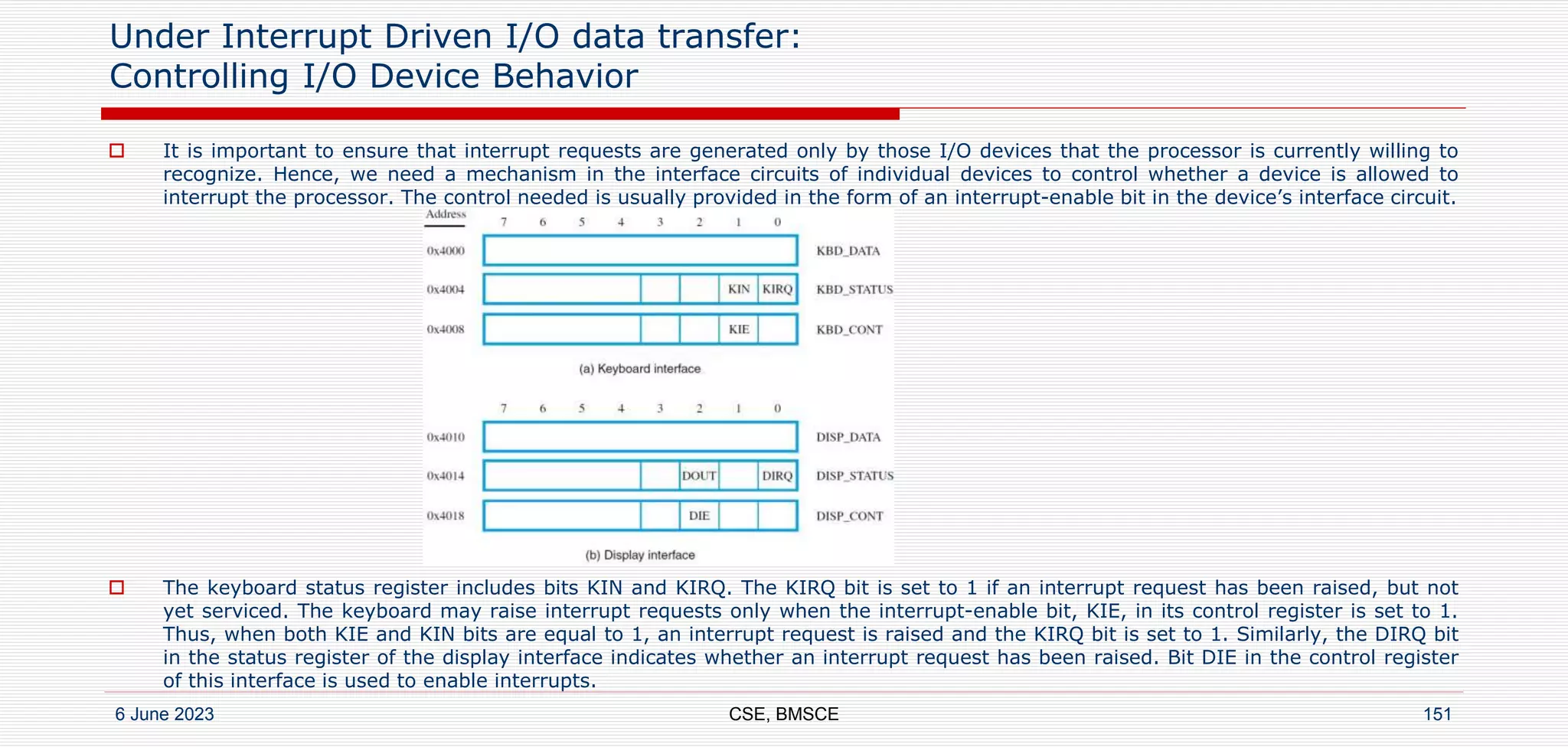 Under Interrupt Driven I/O data transfer:
Controlling I/O Device Behavior

It is important to ensure that interrupt requests are generated only by those I/O devices that the processor is currently willing to recognize. Hence, we need a mechanism in the interface circuits of individual devices to control whether a device is allowed to interrupt the processor. The control needed is usually provided in the form of an interrupt-enable bit in the device's interface circuit.

Address 7 6 5 4 3 2 1 0

0x4000 KBD_DATA

0x4004 KIN KIRQ KBD_STATUS

0x4008 KIE KBD_CONT

(a) Keyboard interface

7 6 5 4 3 2 1 0

0x4010 DISP_DATA

0x4014 DOUT DIRQ DISP_STATUS

0x4018 DIE DISP_CONT

(b) Display interface

The keyboard status register includes bits KIN and KIRQ. The KIRQ bit is set to 1 if an interrupt request has been raised, but not yet serviced. The keyboard may raise interrupt requests only when the interrupt-enable bit, KIE, in its control register is set to 1. Thus, when both KIE and KIN bits are equal to 1, an interrupt request is raised and the KIRQ bit is set to 1. Similarly, the DIRQ bit in the status register of the display interface indicates whether an interrupt request has been raised. Bit DIE in the control register of this interface is used to enable interrupts.

6 June 2023 CSE, BMSCE 151