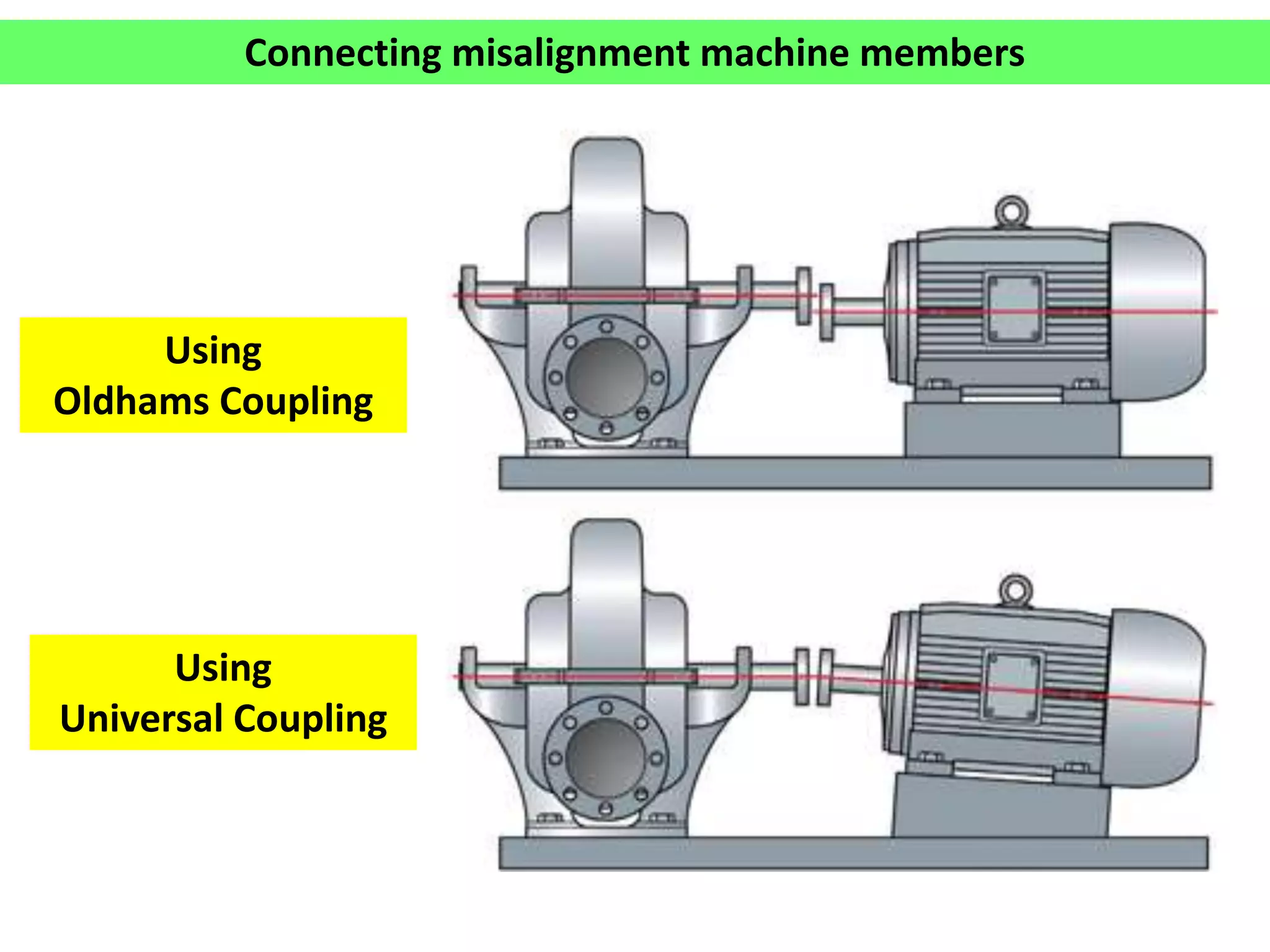 Connecting misalignment machine members

Using
Oldhams Coupling

Using
Universal Coupling