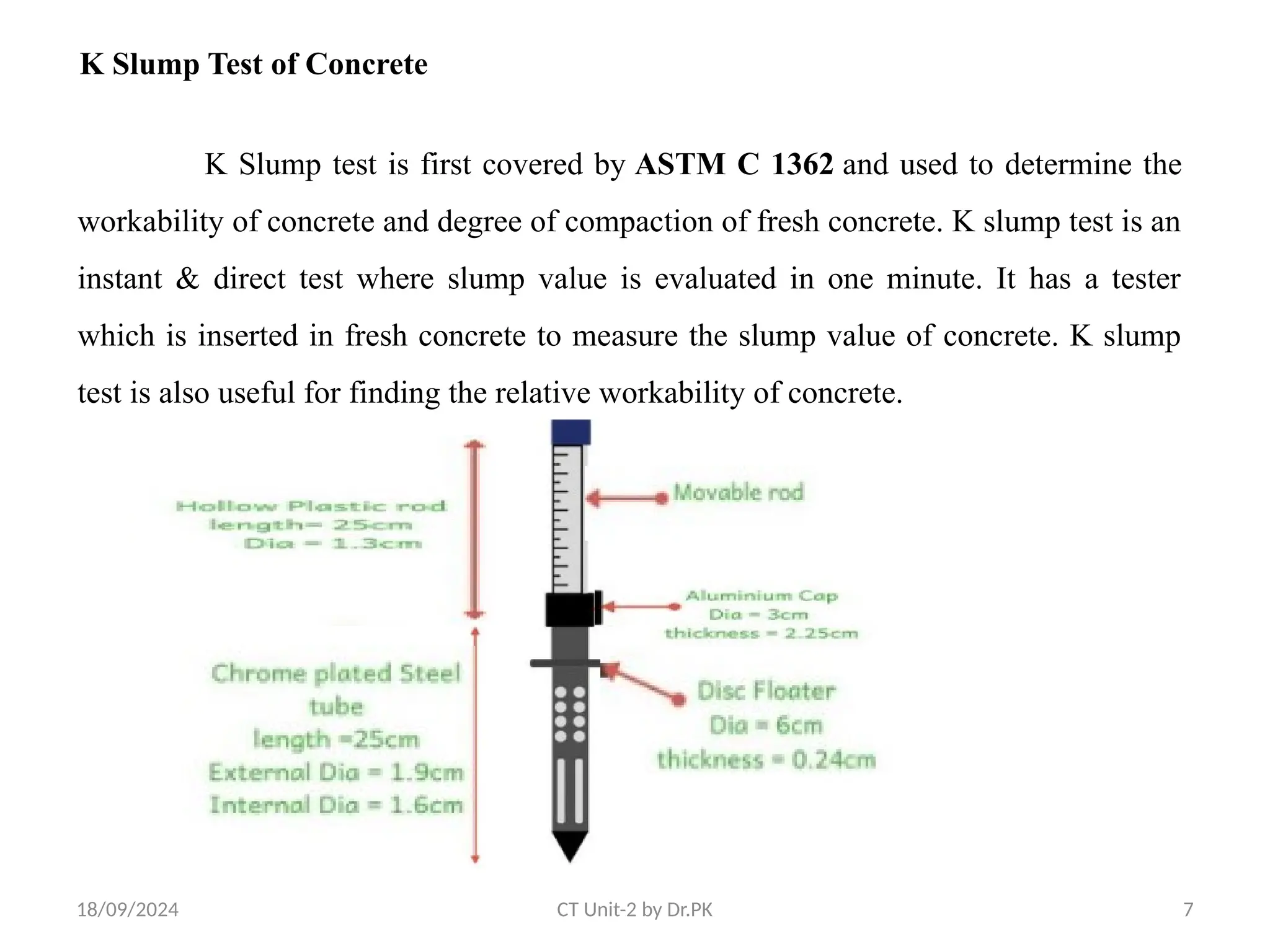 K Slump Test of Concrete

K Slump test is first covered by ASTM C 1362 and used to determine the workability of concrete and degree of compaction of fresh concrete. K slump test is an instant & direct test where slump value is evaluated in one minute. It has a tester which is inserted in fresh concrete to measure the slump value of concrete. K slump test is also useful for finding the relative workability of concrete.

Hollow Plastic rod
length= 25cm
Dia = 1.3cm

Movable rod

Aluminium Cap
Dia = 3cm
thickness = 2.25cm

Chrome plated Steel tube
length =25cm
External Dia = 1.9cm
Internal Dia = 1.6cm

Disc Floater
Dia = 6cm
thickness = 0.24cm

18/09/2024

CT Unit-2 by Dr.PK

7