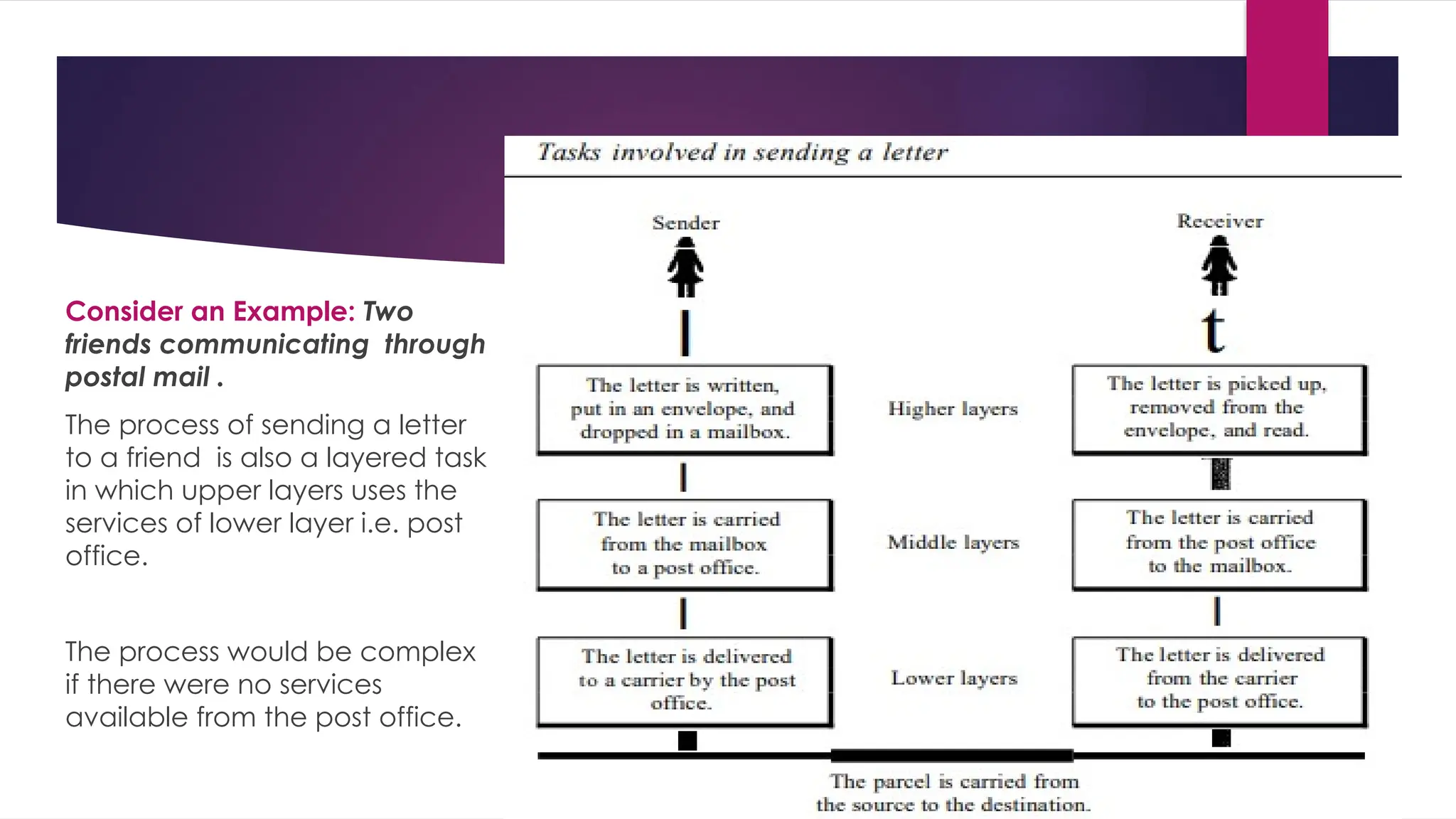 Consider an Example: Two friends communicating through postal mail .

The process of sending a letter to a friend is also a layered task in which upper layers uses the services of lower layer i.e. post office.

The process would be complex if there were no services available from the post office.

Tasks involved in sending a letter

Sender

Receiver

The letter is written, put in an envelope, and dropped in a mailbox.

Higher layers

The letter is picked up, removed from the envelope, and read.

The letter is carried from the mailbox to a post office.

Middle layers

The letter is carried from the post office to the mailbox.

The letter is delivered to a carrier by the post office.

Lower layers

The letter is delivered from the carrier to the post office.

The parcel is carried from the source to the destination.