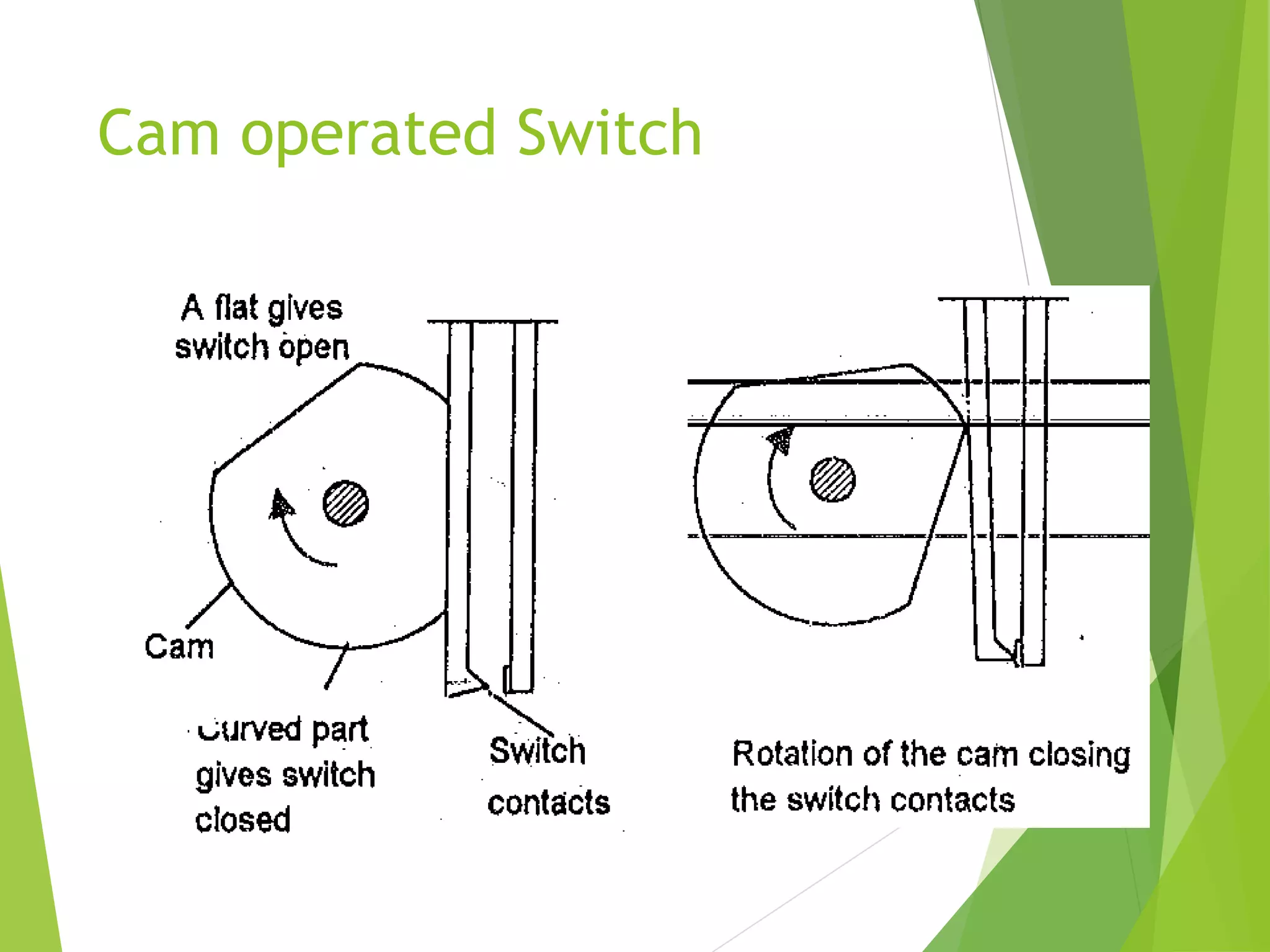 Cam operated Switch

A flat gives switch open

Cam

Curved part gives switch closed

Switch contacts

Rotation of the cam closing the switch contacts