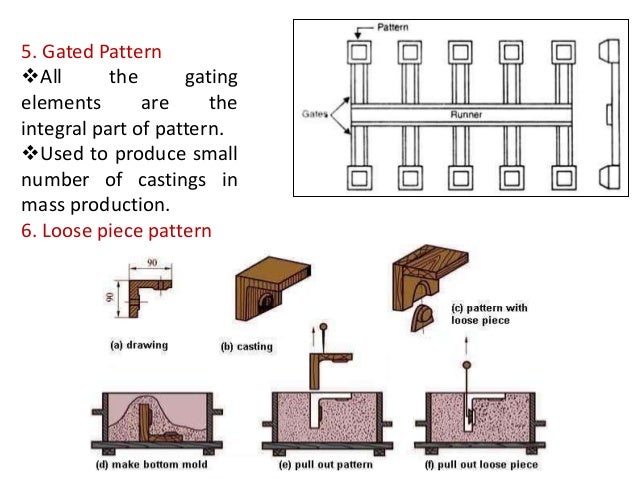 5. Gated Pattern
❖All the gating elements are the integral part of pattern.
❖Used to produce small number of castings in mass production.

6. Loose piece pattern

Pattern
Gates
Runner

90
90
(a) drawing
(b) casting
(c) pattern with loose piece
(d) make bottom mold
(e) pull out pattern
(f) pull out loose piece