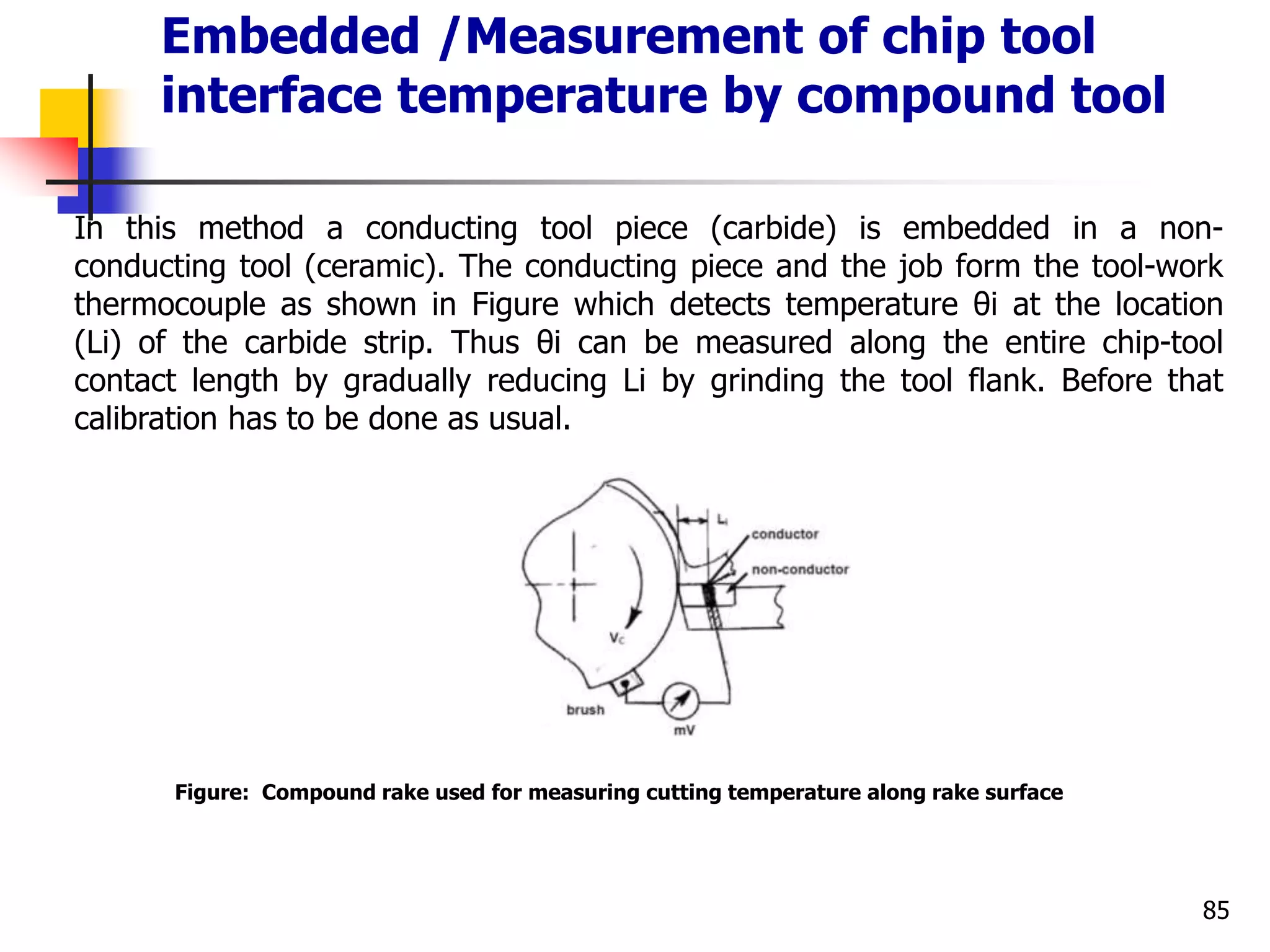 Embedded /Measurement of chip tool interface temperature by compound tool

In this method a conducting tool piece (carbide) is embedded in a non-conducting tool (ceramic). The conducting piece and the job form the tool-work thermocouple as shown in Figure which detects temperature θi at the location (Li) of the carbide strip. Thus θi can be measured along the entire chip-tool contact length by gradually reducing Li by grinding the tool flank. Before that calibration has to be done as usual.

$L_i$
conductor
non-conductor
$V_C$
brush
mV

Figure: Compound rake used for measuring cutting temperature along rake surface

85