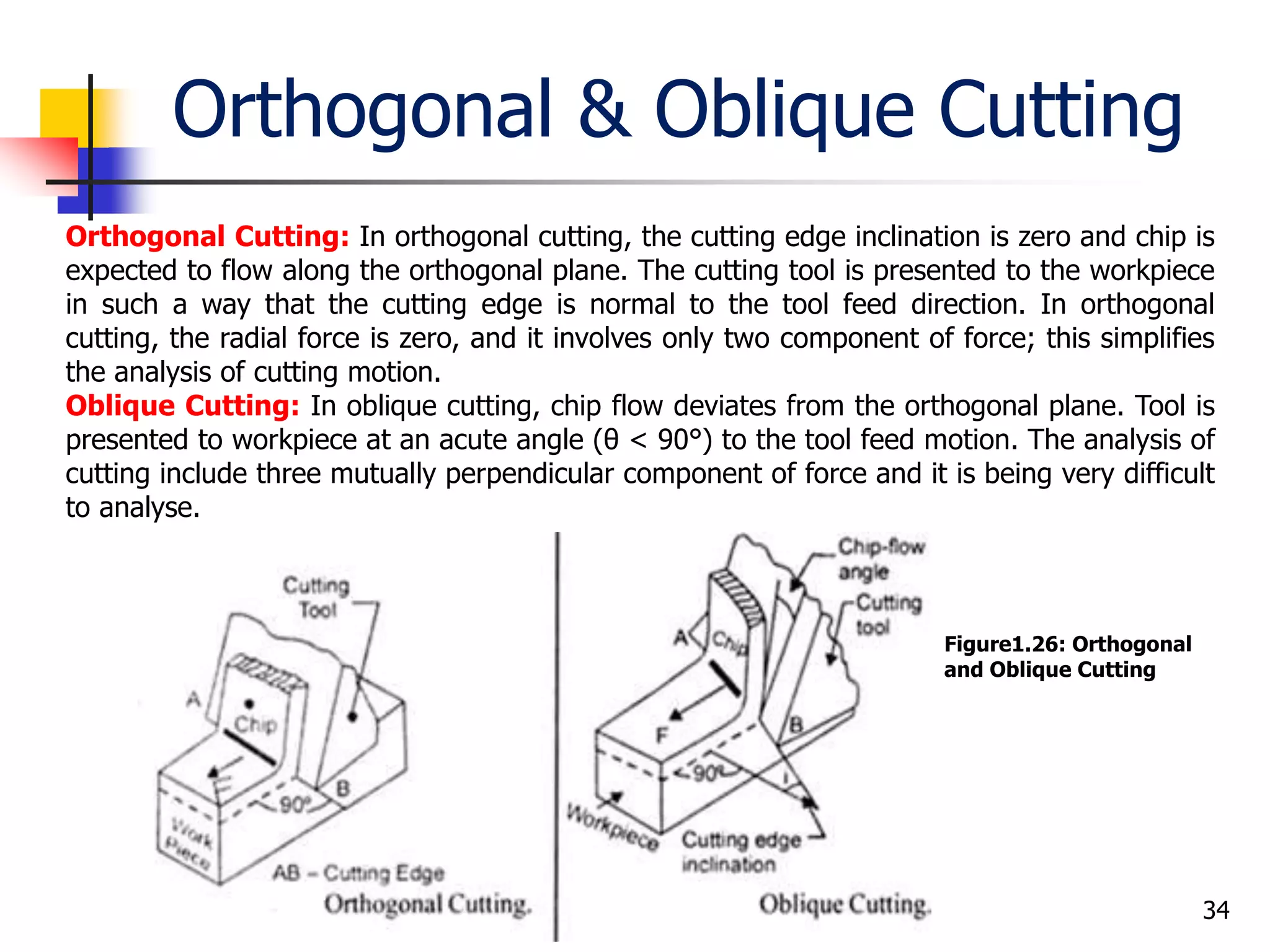 Orthogonal & Oblique Cutting

Orthogonal Cutting: In orthogonal cutting, the cutting edge inclination is zero and chip is expected to flow along the orthogonal plane. The cutting tool is presented to the workpiece in such a way that the cutting edge is normal to the tool feed direction. In orthogonal cutting, the radial force is zero, and it involves only two component of force; this simplifies the analysis of cutting motion.

Oblique Cutting: In oblique cutting, chip flow deviates from the orthogonal plane. Tool is presented to workpiece at an acute angle ($\theta < 90°$) to the tool feed motion. The analysis of cutting include three mutually perpendicular component of force and it is being very difficult to analyse.

Cutting Tool
A
Chip
F
90°
B
Work Piece
AB – Cutting Edge
Orthogonal Cutting.

Chip-flow angle
Cutting tool
A
Chip
F
B
90°
i
Workpiece
Cutting edge inclination
Oblique Cutting.

Figure1.26: Orthogonal and Oblique Cutting

34