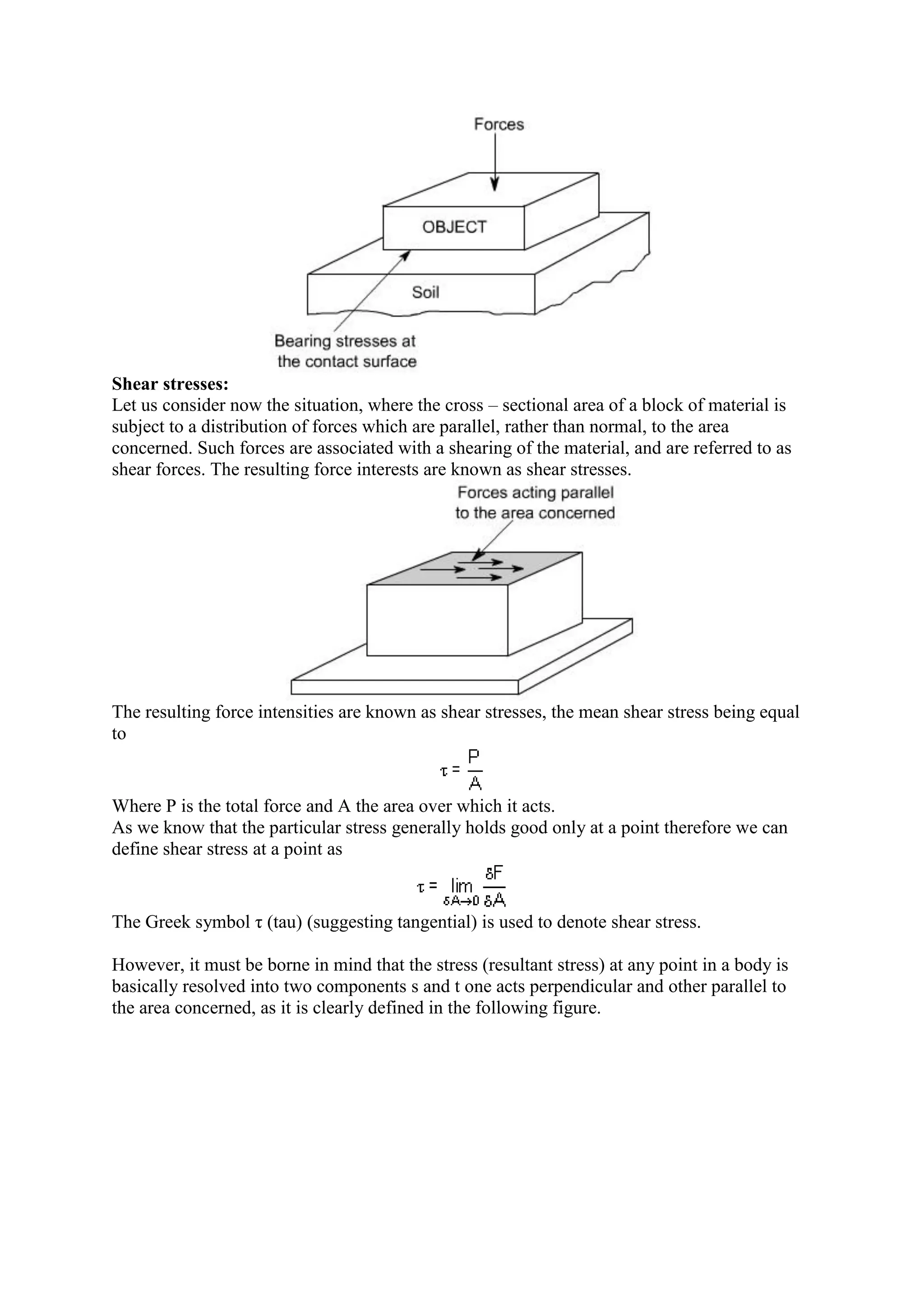 Forces

OBJECT

Soil

Bearing stresses at the contact surface

**Shear stresses:**
Let us consider now the situation, where the cross – sectional area of a block of material is subject to a distribution of forces which are parallel, rather than normal, to the area concerned. Such forces are associated with a shearing of the material, and are referred to as shear forces. The resulting force interests are known as shear stresses.

Forces acting parallel to the area concerned

The resulting force intensities are known as shear stresses, the mean shear stress being equal to

$\tau = \frac{P}{A}$

Where P is the total force and A the area over which it acts.
As we know that the particular stress generally holds good only at a point therefore we can define shear stress at a point as

$\tau = \lim_{\delta A \to 0} \frac{\delta F}{\delta A}$

The Greek symbol τ (tau) (suggesting tangential) is used to denote shear stress.

However, it must be borne in mind that the stress (resultant stress) at any point in a body is basically resolved into two components s and t one acts perpendicular and other parallel to the area concerned, as it is clearly defined in the following figure.