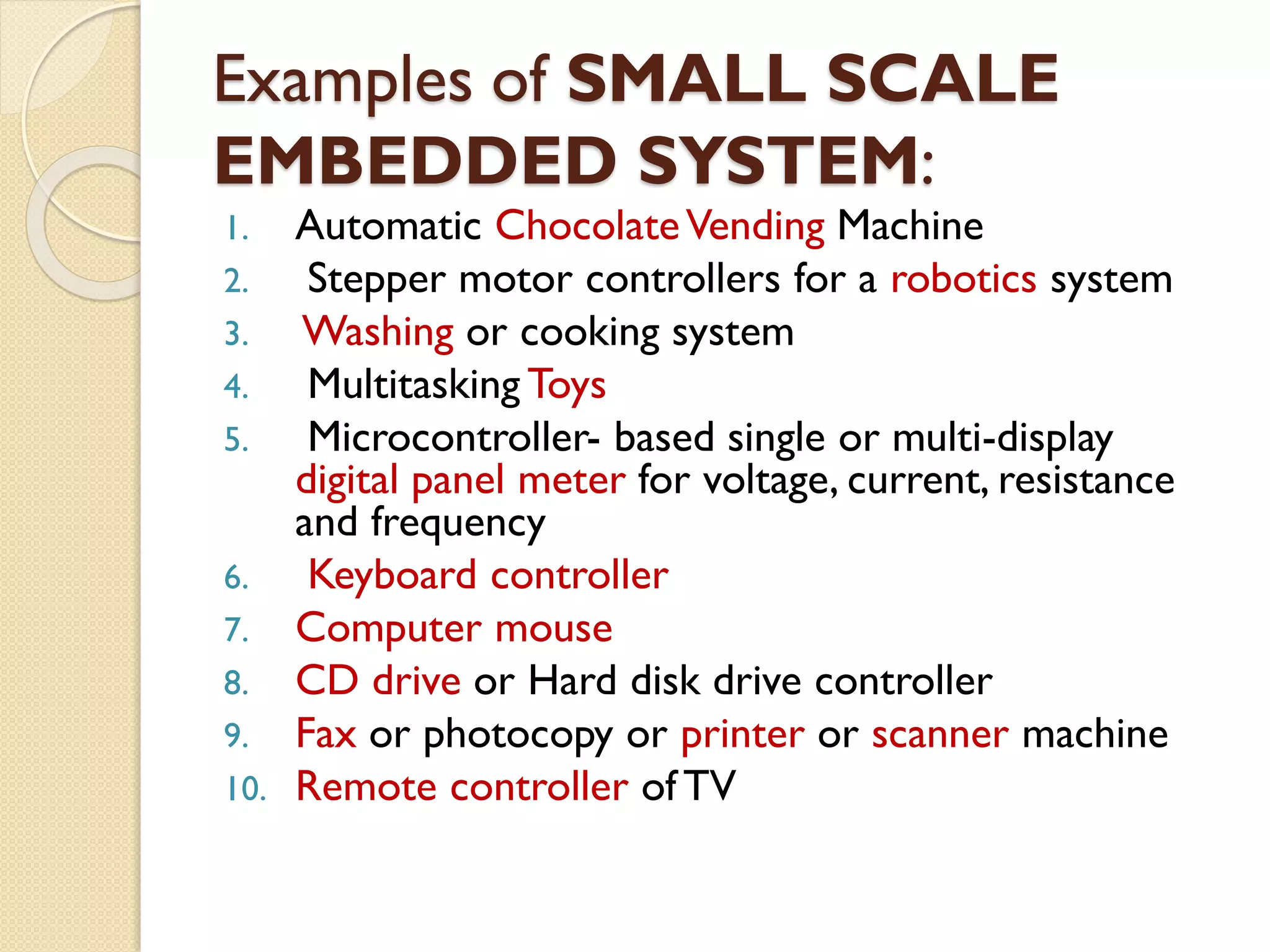 Examples of SMALL SCALE EMBEDDED SYSTEM:

1. Automatic Chocolate Vending Machine
2. Stepper motor controllers for a robotics system
3. Washing or cooking system
4. Multitasking Toys
5. Microcontroller- based single or multi-display digital panel meter for voltage, current, resistance and frequency
6. Keyboard controller
7. Computer mouse
8. CD drive or Hard disk drive controller
9. Fax or photocopy or printer or scanner machine
10. Remote controller of TV