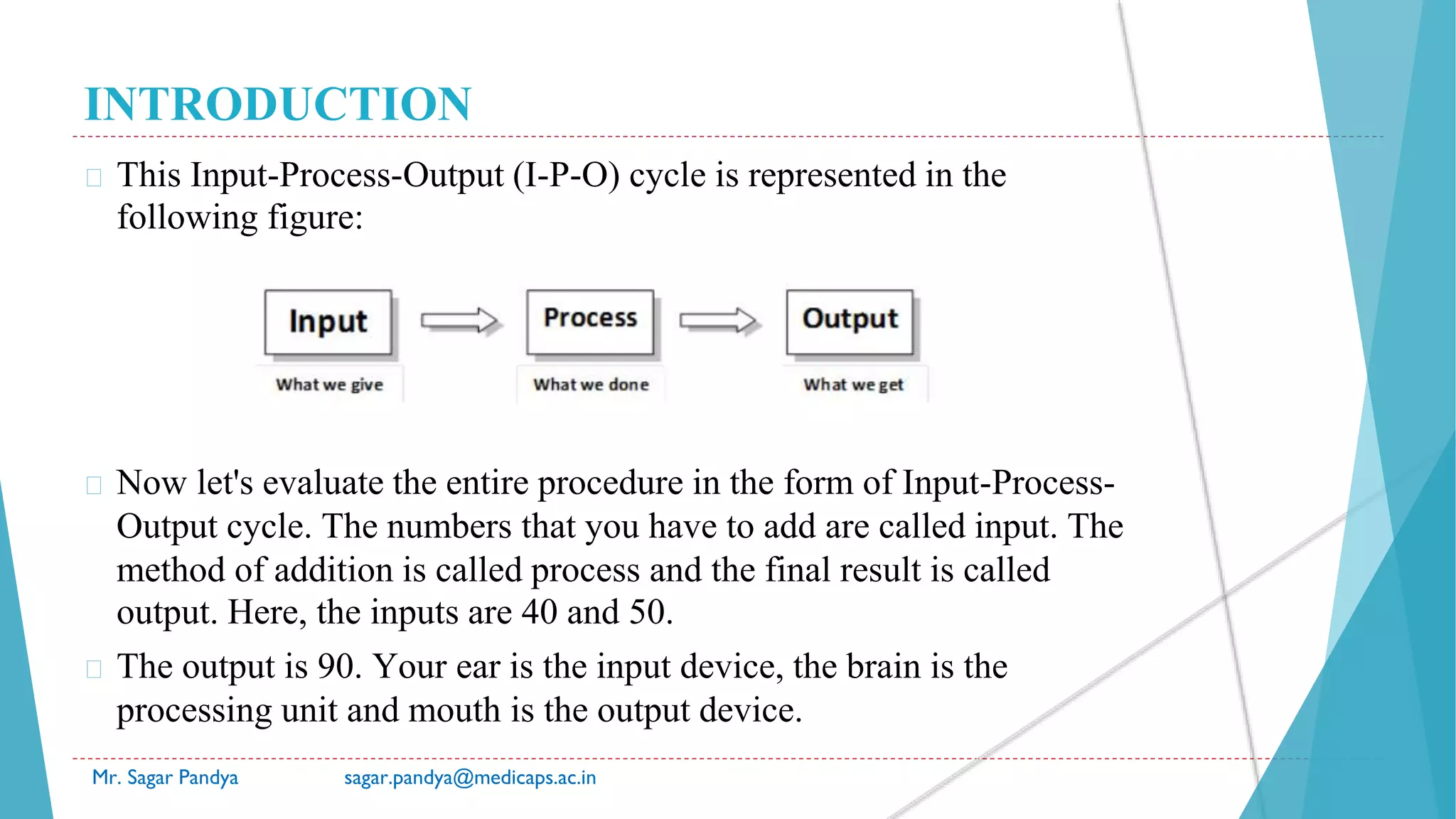 INTRODUCTION

This Input-Process-Output (I-P-O) cycle is represented in the following figure:

Input

What we give

Process

What we done

Output

What we get

Now let's evaluate the entire procedure in the form of Input-Process-Output cycle. The numbers that you have to add are called input. The method of addition is called process and the final result is called output. Here, the inputs are 40 and 50.

The output is 90. Your ear is the input device, the brain is the processing unit and mouth is the output device.

Mr. Sagar Pandya sagar.pandya@medicaps.ac.in