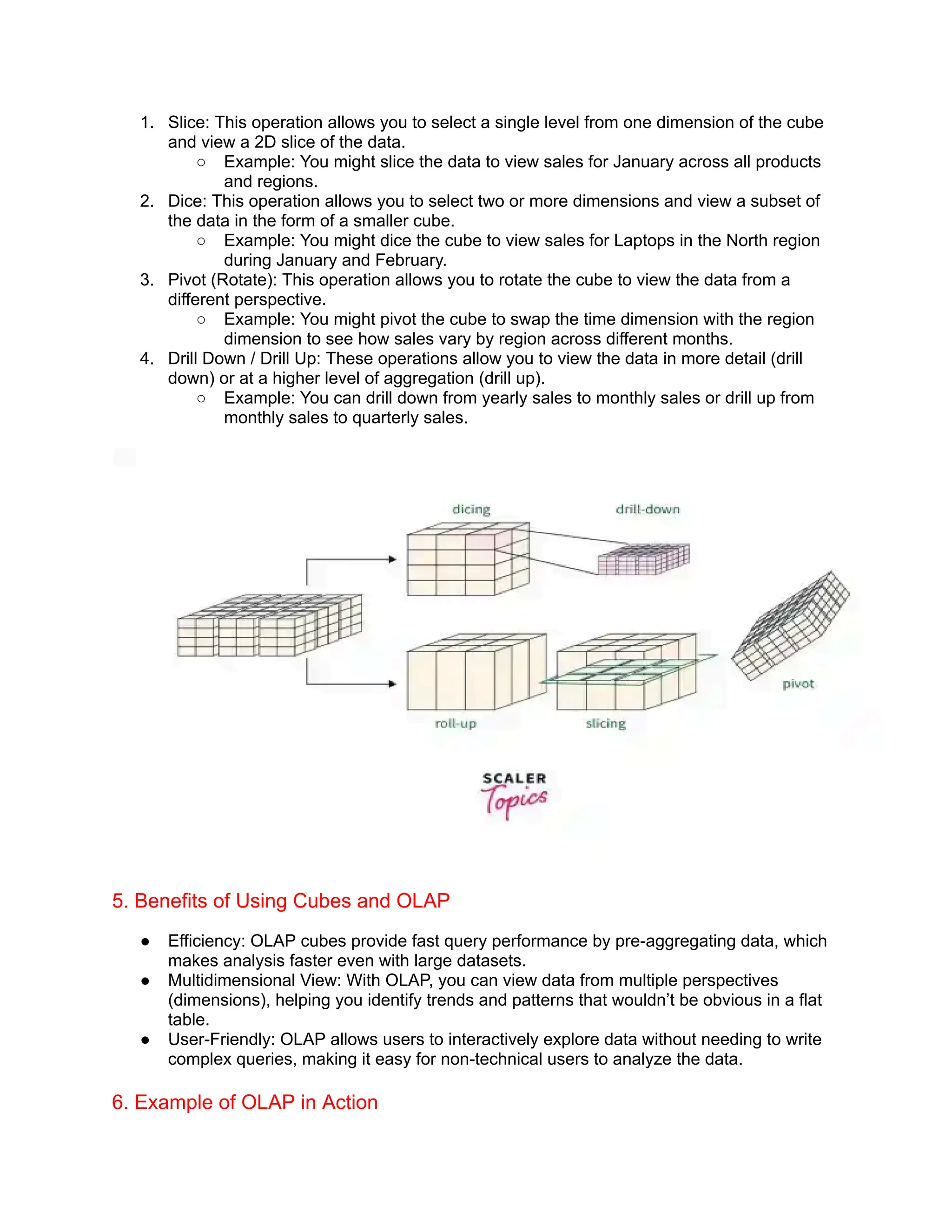 1. Slice: This operation allows you to select a single level from one dimension of the cube and view a 2D slice of the data.
    ○ Example: You might slice the data to view sales for January across all products and regions.
2. Dice: This operation allows you to select two or more dimensions and view a subset of the data in the form of a smaller cube.
    ○ Example: You might dice the cube to view sales for Laptops in the North region during January and February.
3. Pivot (Rotate): This operation allows you to rotate the cube to view the data from a different perspective.
    ○ Example: You might pivot the cube to swap the time dimension with the region dimension to see how sales vary by region across different months.
4. Drill Down / Drill Up: These operations allow you to view the data in more detail (drill down) or at a higher level of aggregation (drill up).
    ○ Example: You can drill down from yearly sales to monthly sales or drill up from monthly sales to quarterly sales.

dicing

drill-down

pivot

roll-up

slicing

SCALER
Topics

5. Benefits of Using Cubes and OLAP

● Efficiency: OLAP cubes provide fast query performance by pre-aggregating data, which makes analysis faster even with large datasets.
● Multidimensional View: With OLAP, you can view data from multiple perspectives (dimensions), helping you identify trends and patterns that wouldn't be obvious in a flat table.
● User-Friendly: OLAP allows users to interactively explore data without needing to write complex queries, making it easy for non-technical users to analyze the data.

6. Example of OLAP in Action