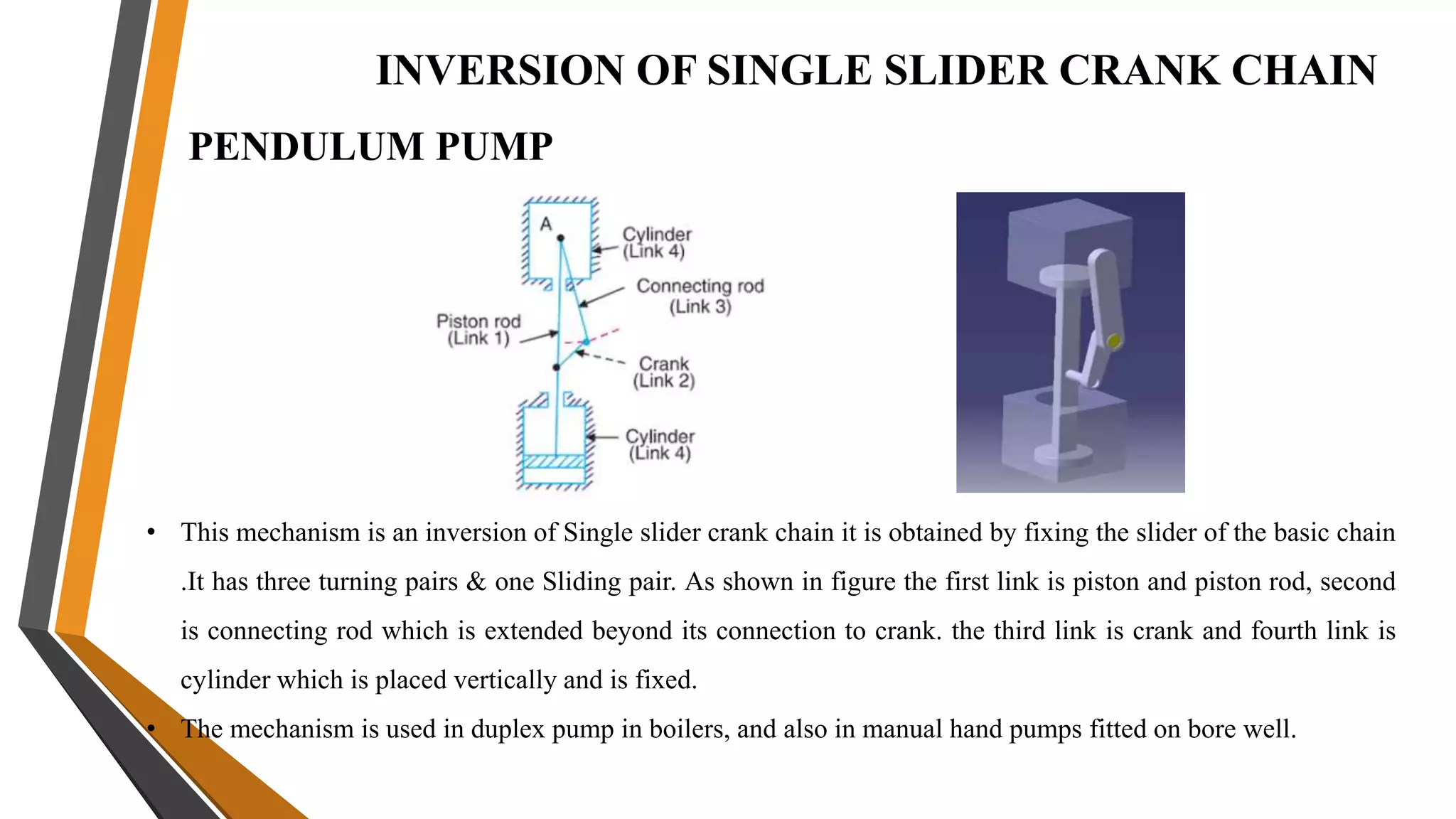 INVERSION OF SINGLE SLIDER CRANK CHAIN

PENDULUM PUMP

A

Cylinder (Link 4)

Connecting rod (Link 3)

Piston rod (Link 1)

Crank (Link 2)

Cylinder (Link 4)

• This mechanism is an inversion of Single slider crank chain it is obtained by fixing the slider of the basic chain .It has three turning pairs & one Sliding pair. As shown in figure the first link is piston and piston rod, second is connecting rod which is extended beyond its connection to crank. the third link is crank and fourth link is cylinder which is placed vertically and is fixed.

• The mechanism is used in duplex pump in boilers, and also in manual hand pumps fitted on bore well.