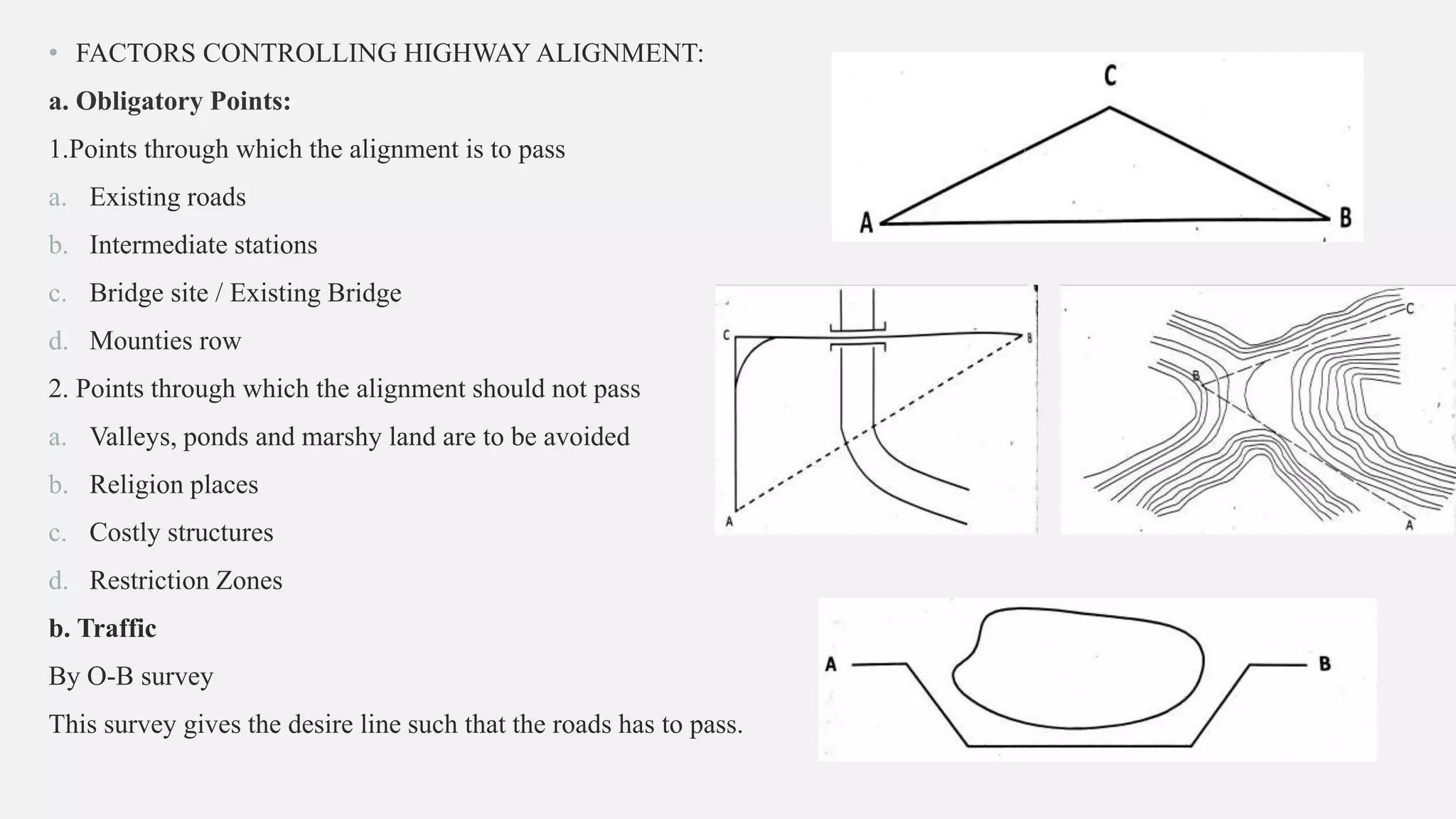 • FACTORS CONTROLLING HIGHWAY ALIGNMENT:

a. Obligatory Points:

1.Points through which the alignment is to pass

a. Existing roads

b. Intermediate stations

c. Bridge site / Existing Bridge

d. Mounties row

2. Points through which the alignment should not pass

a. Valleys, ponds and marshy land are to be avoided

b. Religion places

c. Costly structures

d. Restriction Zones

b. Traffic

By O-B survey

This survey gives the desire line such that the roads has to pass.

C
A
B

C
B
A

C
B
A

A
B