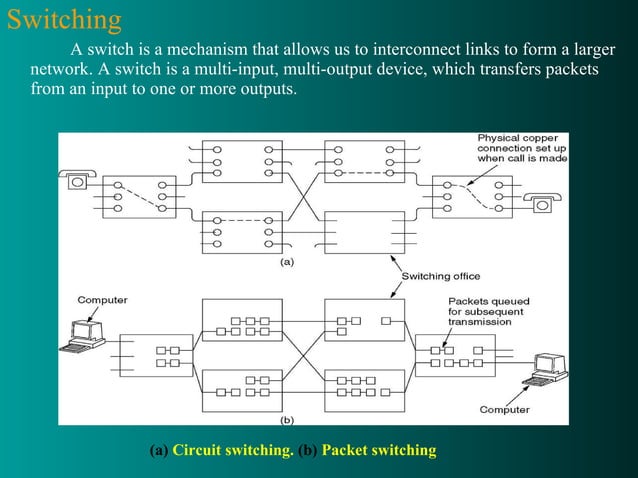 Switching

A switch is a mechanism that allows us to interconnect links to form a larger network. A switch is a multi-input, multi-output device, which transfers packets from an input to one or more outputs.

Physical copper connection set up when call is made

(a)

Switching office

Computer

Packets queued for subsequent transmission

Computer

(b)

(a) Circuit switching. (b) Packet switching