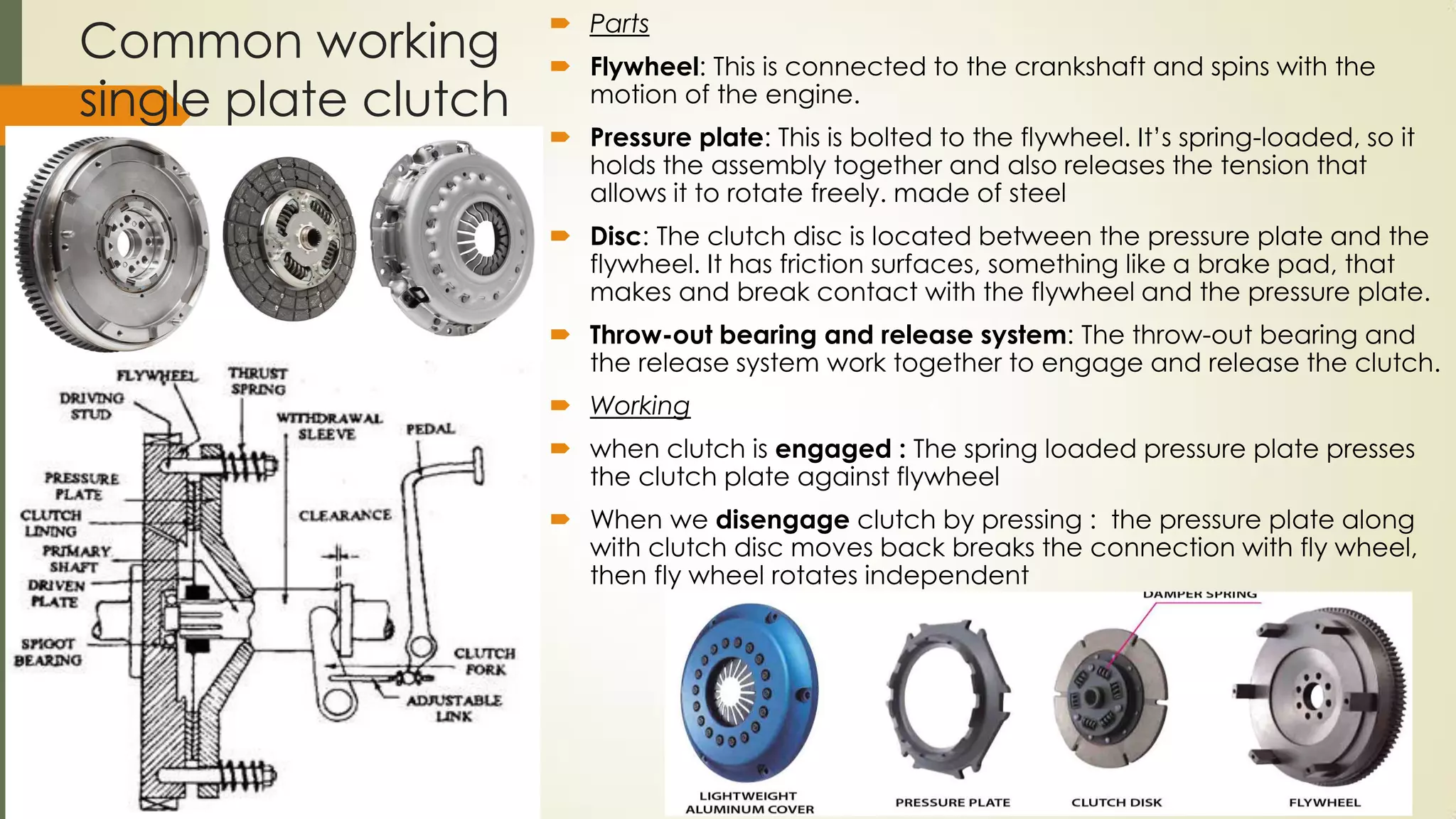 Common working single plate clutch

FLYWHEEL
THRUST SPRING
DRIVING STUD
WITHDRAWAL SLEEVE
PEDAL
PRESSURE PLATE
CLUTCH LINING
CLEARANCE
PRIMARY SHAFT
DRIVEN PLATE
SPIGOT BEARING
CLUTCH FORK
ADJUSTABLE LINK

Parts

Flywheel: This is connected to the crankshaft and spins with the motion of the engine.

Pressure plate: This is bolted to the flywheel. It's spring-loaded, so it holds the assembly together and also releases the tension that allows it to rotate freely. made of steel

Disc: The clutch disc is located between the pressure plate and the flywheel. It has friction surfaces, something like a brake pad, that makes and break contact with the flywheel and the pressure plate.

Throw-out bearing and release system: The throw-out bearing and the release system work together to engage and release the clutch.

Working

when clutch is engaged : The spring loaded pressure plate presses the clutch plate against flywheel

When we disengage clutch by pressing : the pressure plate along with clutch disc moves back breaks the connection with fly wheel, then fly wheel rotates independent

DAMPER SPRING
LIGHTWEIGHT ALUMINUM COVER
PRESSURE PLATE
CLUTCH DISK
FLYWHEEL