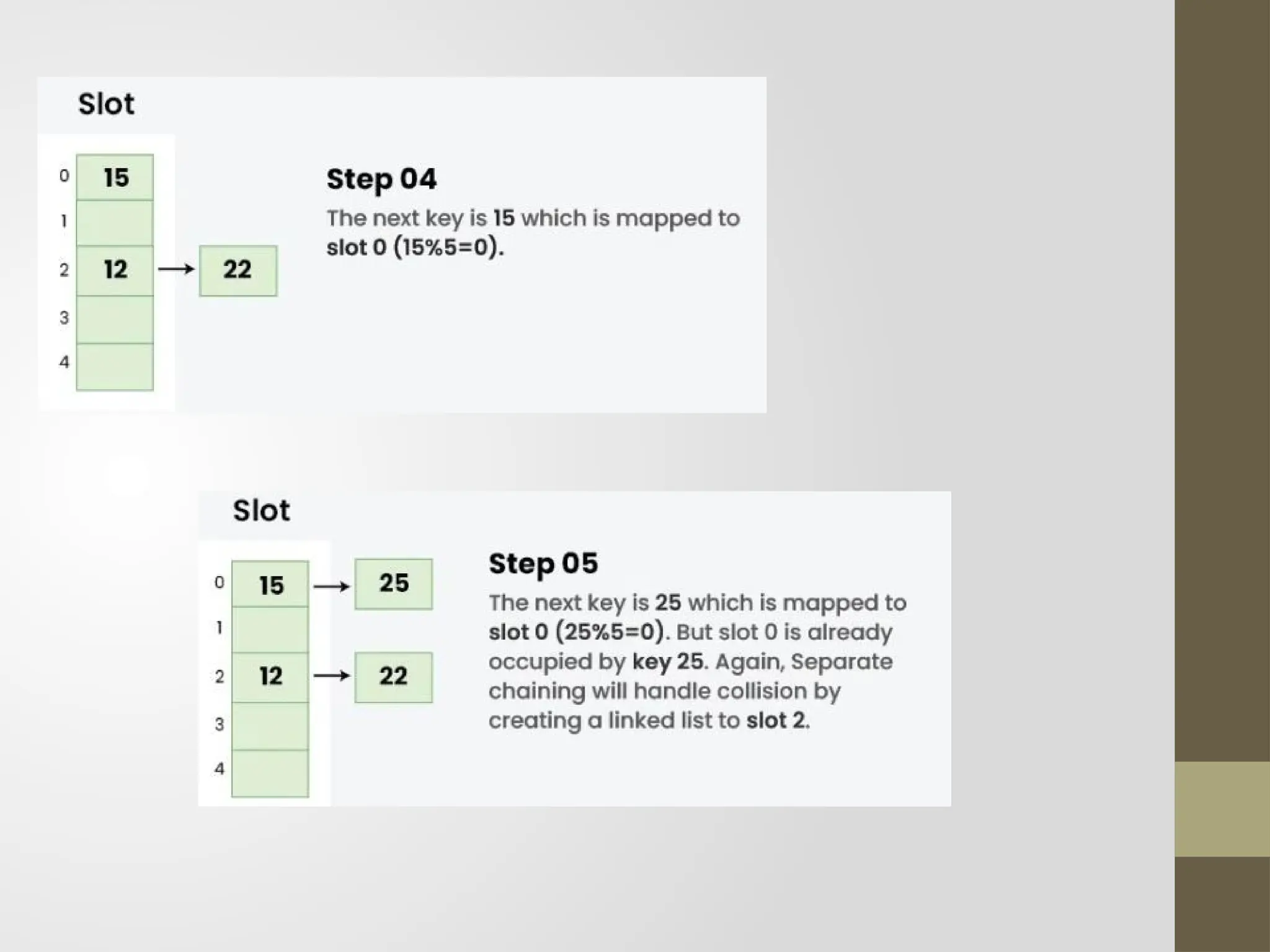 Slot

0 15
1
2 12 → 22
3
4

Step 04
The next key is 15 which is mapped to slot 0 (15%5=0).

Slot

0 15 → 25
1
2 12 → 22
3
4

Step 05
The next key is 25 which is mapped to slot 0 (25%5=0). But slot 0 is already occupied by key 25. Again, Separate chaining will handle collision by creating a linked list to slot 2.