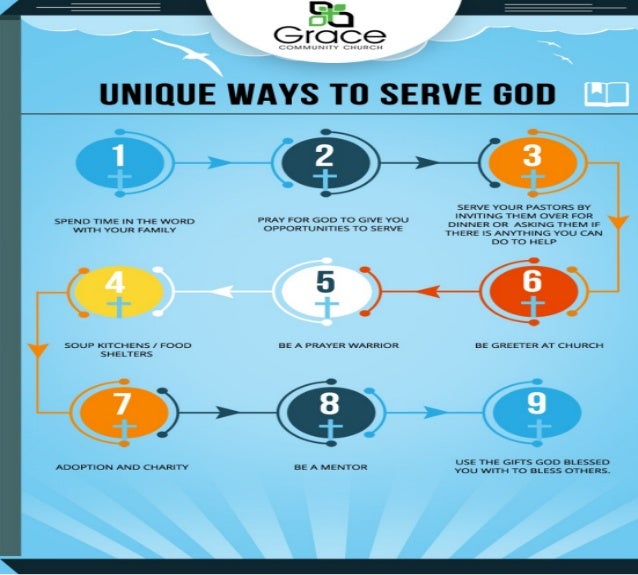 Grace
COMMUNITY CHURCH

UNIQUE WAYS TO SERVE GOD

1
SPEND TIME IN THE WORD WITH YOUR FAMILY

2
PRAY FOR GOD TO GIVE YOU OPPORTUNITIES TO SERVE

3
SERVE YOUR PASTORS BY INVITING THEM OVER FOR DINNER OR ASKING THEM IF THERE IS ANYTHING YOU CAN DO TO HELP

4
SOUP KITCHENS / FOOD SHELTERS

5
BE A PRAYER WARRIOR

6
BE GREETER AT CHURCH

7
ADOPTION AND CHARITY

8
BE A MENTOR

9
USE THE GIFTS GOD BLESSED YOU WITH TO BLESS OTHERS.