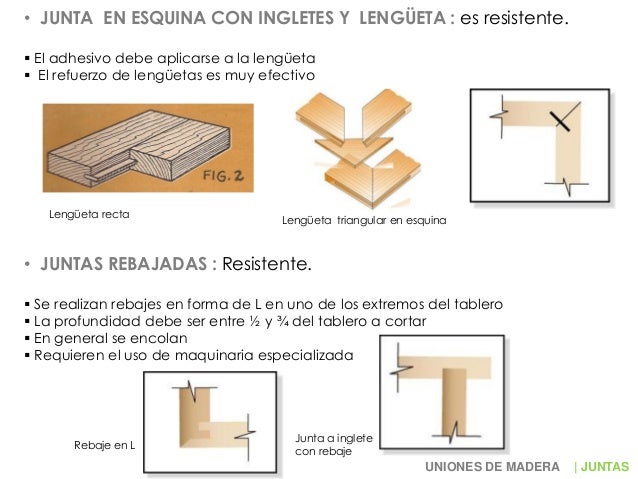 • JUNTA EN ESQUINA CON INGLETES Y LENGÜETA : es resistente.

▪ El adhesivo debe aplicarse a la lengüeta
▪ El refuerzo de lengüetas es muy efectivo

FIG. 2

Lengüeta recta

Lengüeta triangular en esquina

• JUNTAS REBAJADAS : Resistente.

▪ Se realizan rebajes en forma de L en uno de los extremos del tablero
▪ La profundidad debe ser entre ½ y ¾ del tablero a cortar
▪ En general se encolan
▪ Requieren el uso de maquinaria especializada

Rebaje en L

Junta a inglete con rebaje

UNIONES DE MADERA | JUNTAS