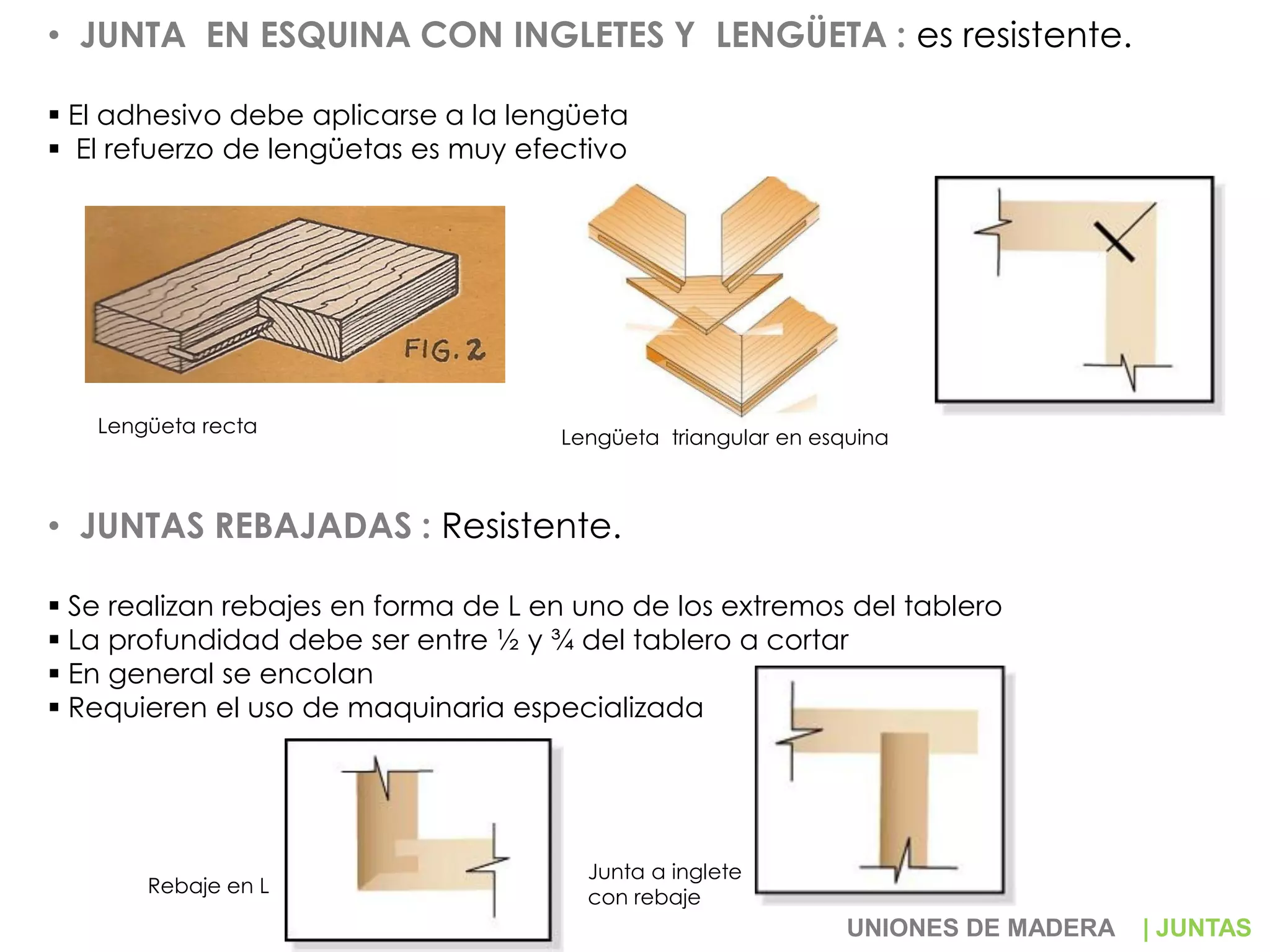 • JUNTA EN ESQUINA CON INGLETES Y LENGÜETA : es resistente.

▪ El adhesivo debe aplicarse a la lengüeta
▪ El refuerzo de lengüetas es muy efectivo

FIG. 2

Lengüeta recta

Lengüeta triangular en esquina

• JUNTAS REBAJADAS : Resistente.

▪ Se realizan rebajes en forma de L en uno de los extremos del tablero
▪ La profundidad debe ser entre ½ y ¾ del tablero a cortar
▪ En general se encolan
▪ Requieren el uso de maquinaria especializada

Rebaje en L

Junta a inglete con rebaje

UNIONES DE MADERA | JUNTAS