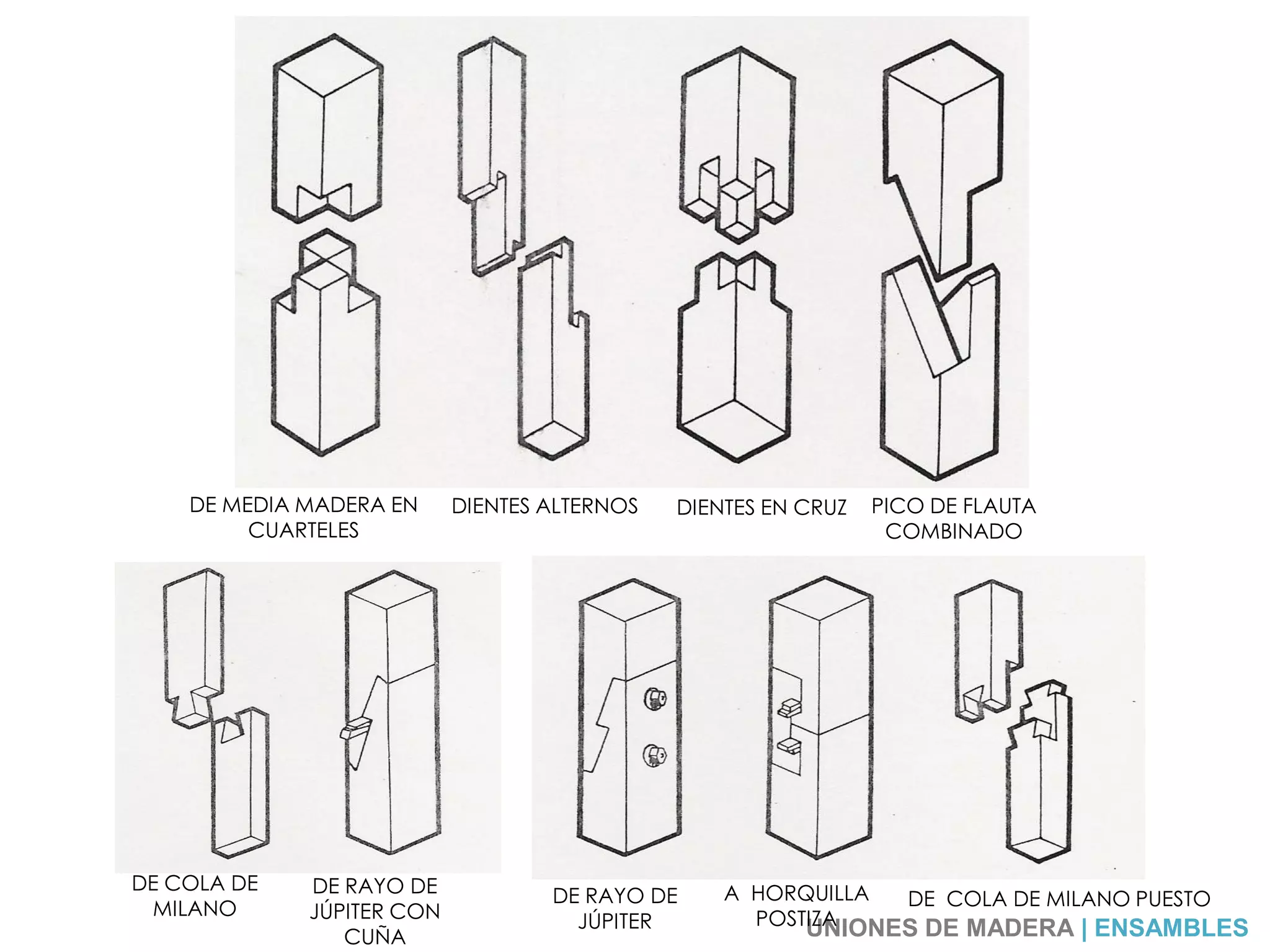 DE MEDIA MADERA EN CUARTELES

DIENTES ALTERNOS

DIENTES EN CRUZ

PICO DE FLAUTA COMBINADO

DE COLA DE MILANO

DE RAYO DE JÚPITER CON CUÑA

DE RAYO DE JÚPITER

A HORQUILLA POSTIZA

DE COLA DE MILANO PUESTO

UNIONES DE MADERA | ENSAMBLES