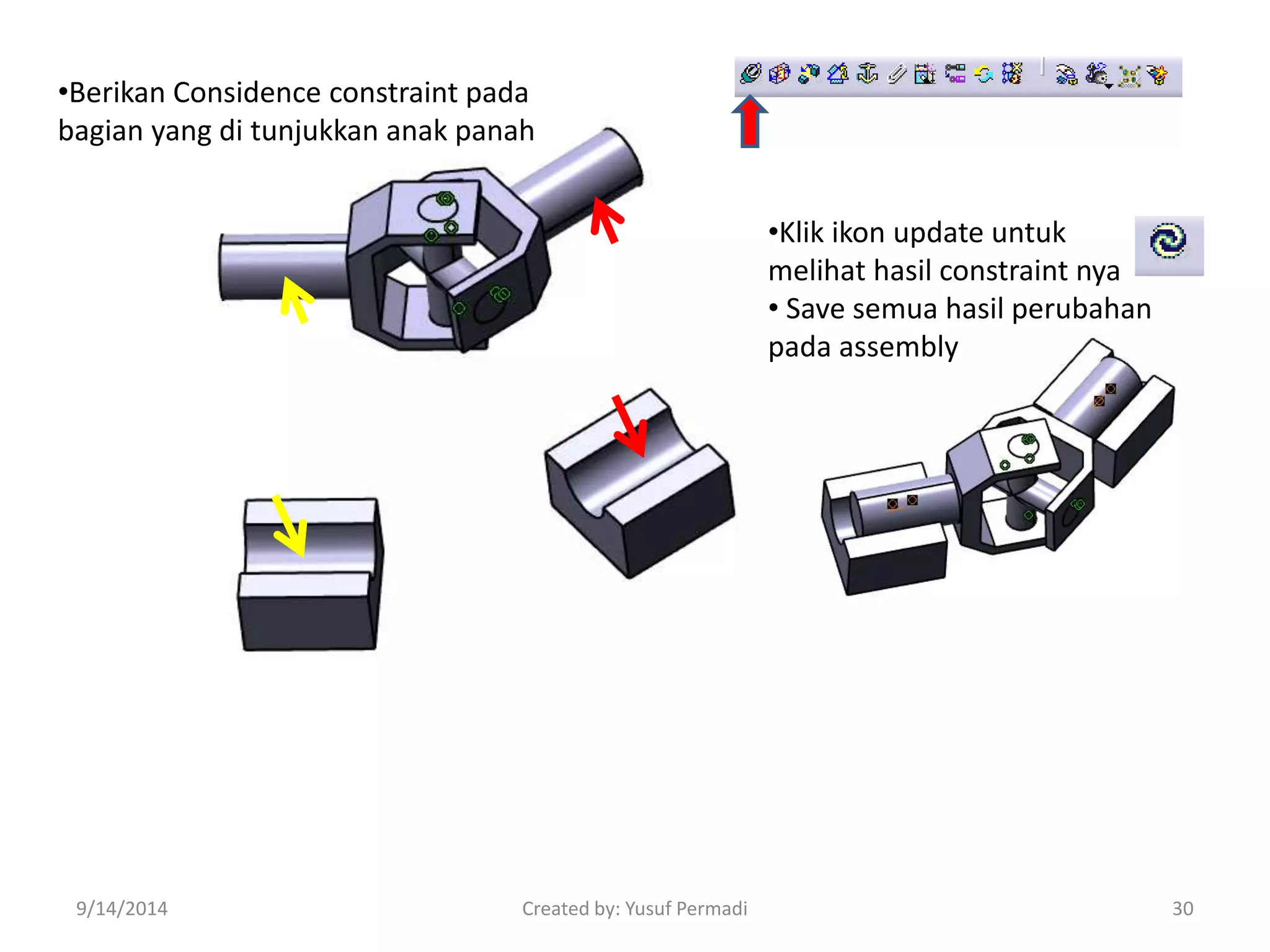 •Berikan Considence constraint pada bagian yang di tunjukkan anak panah

•Klik ikon update untuk melihat hasil constraint nya
• Save semua hasil perubahan pada assembly

9/14/2014

Created by: Yusuf Permadi

30