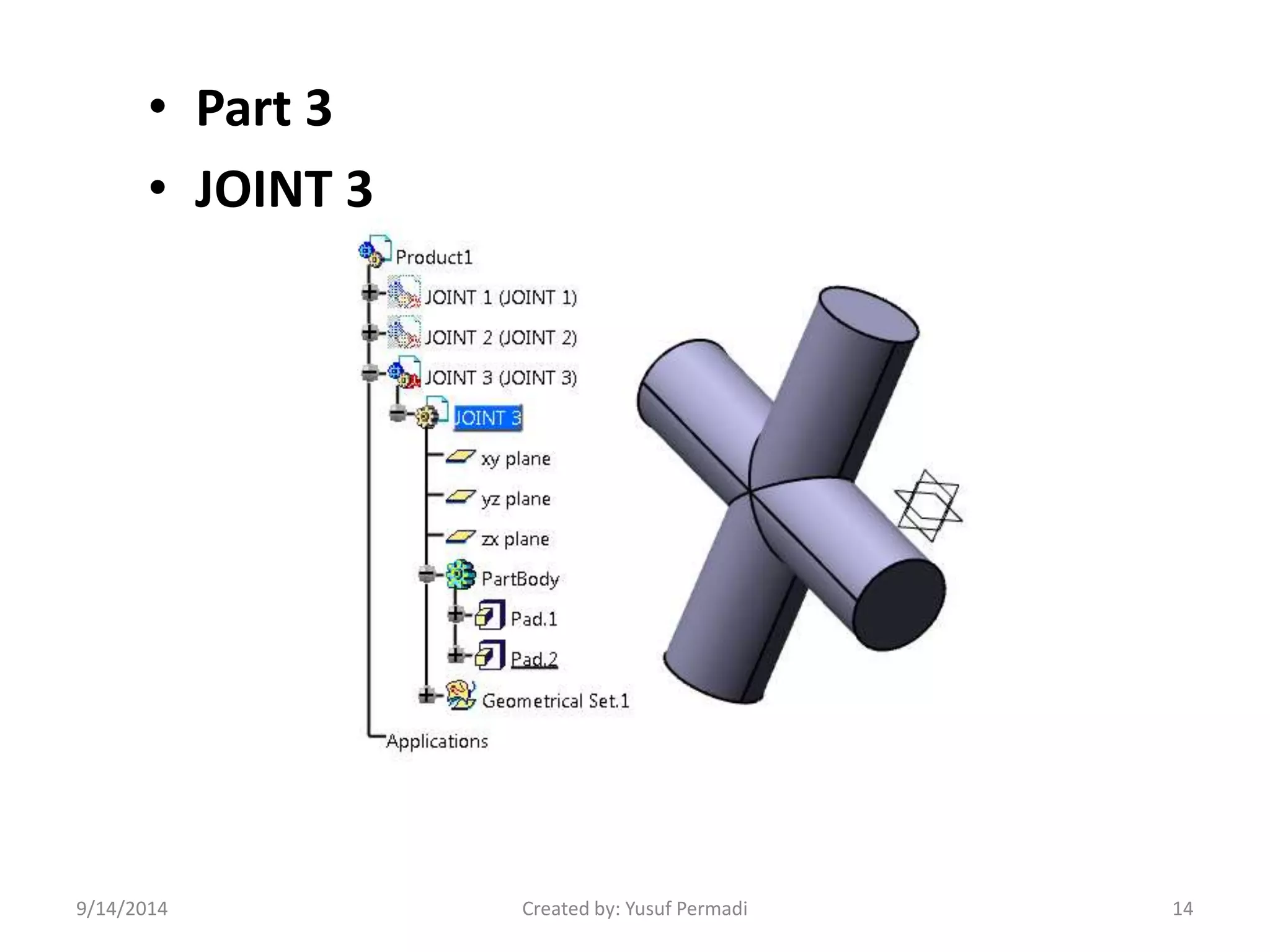 • Part 3
• JOINT 3

Product1
JOINT 1 (JOINT 1)
JOINT 2 (JOINT 2)
JOINT 3 (JOINT 3)
JOINT 3
xy plane
yz plane
zx plane
PartBody
Pad.1
Pad.2
Geometrical Set.1
Applications

9/14/2014
Created by: Yusuf Permadi
14