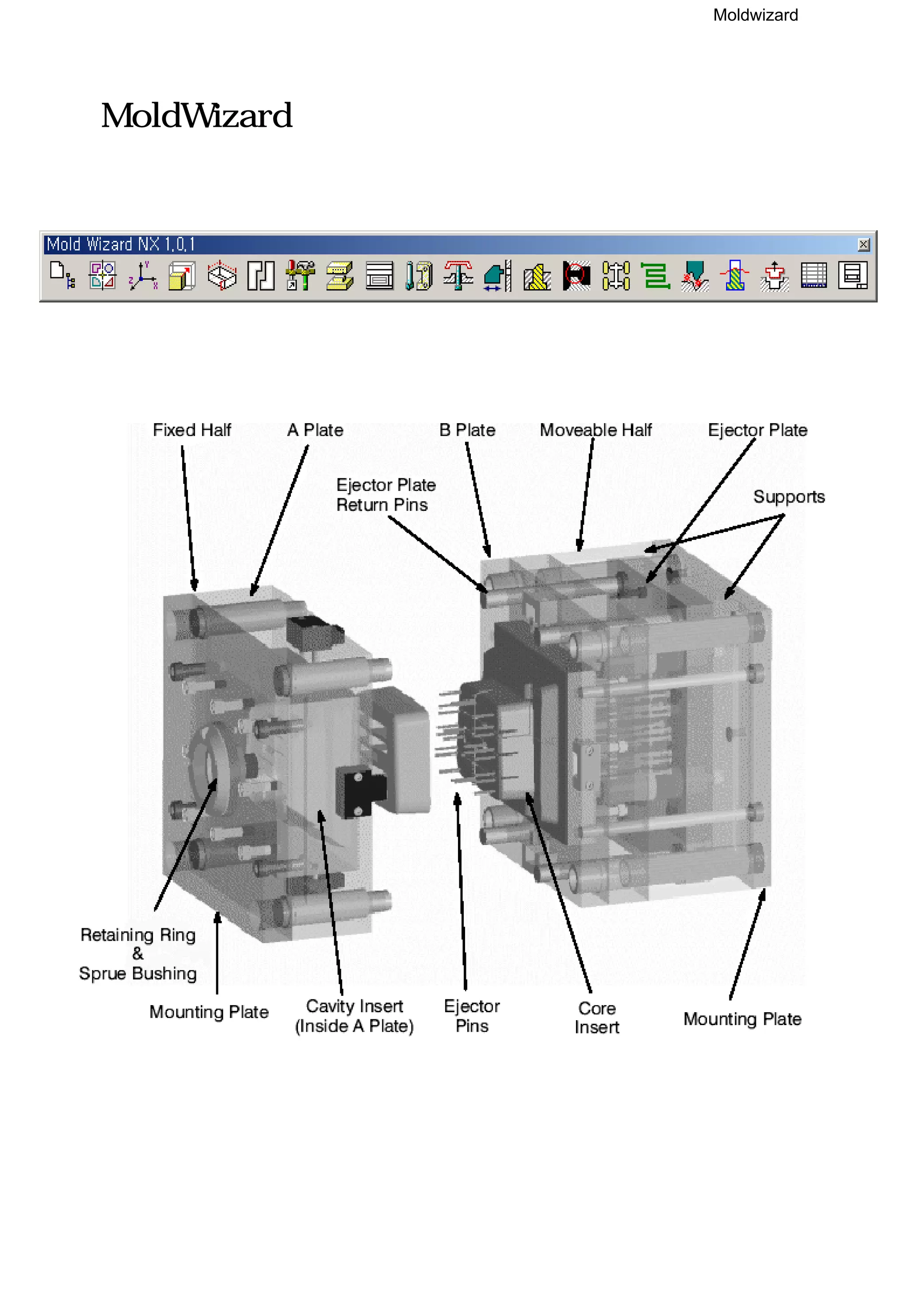 Moldwizard

MoldWizard

Mold Wizard NX 1,0,1

Fixed Half
A Plate
B Plate
Moveable Half
Ejector Plate
Ejector Plate Return Pins
Supports

Retaining Ring & Sprue Bushing
Mounting Plate
Cavity Insert (Inside A Plate)
Ejector Pins
Core Insert
Mounting Plate