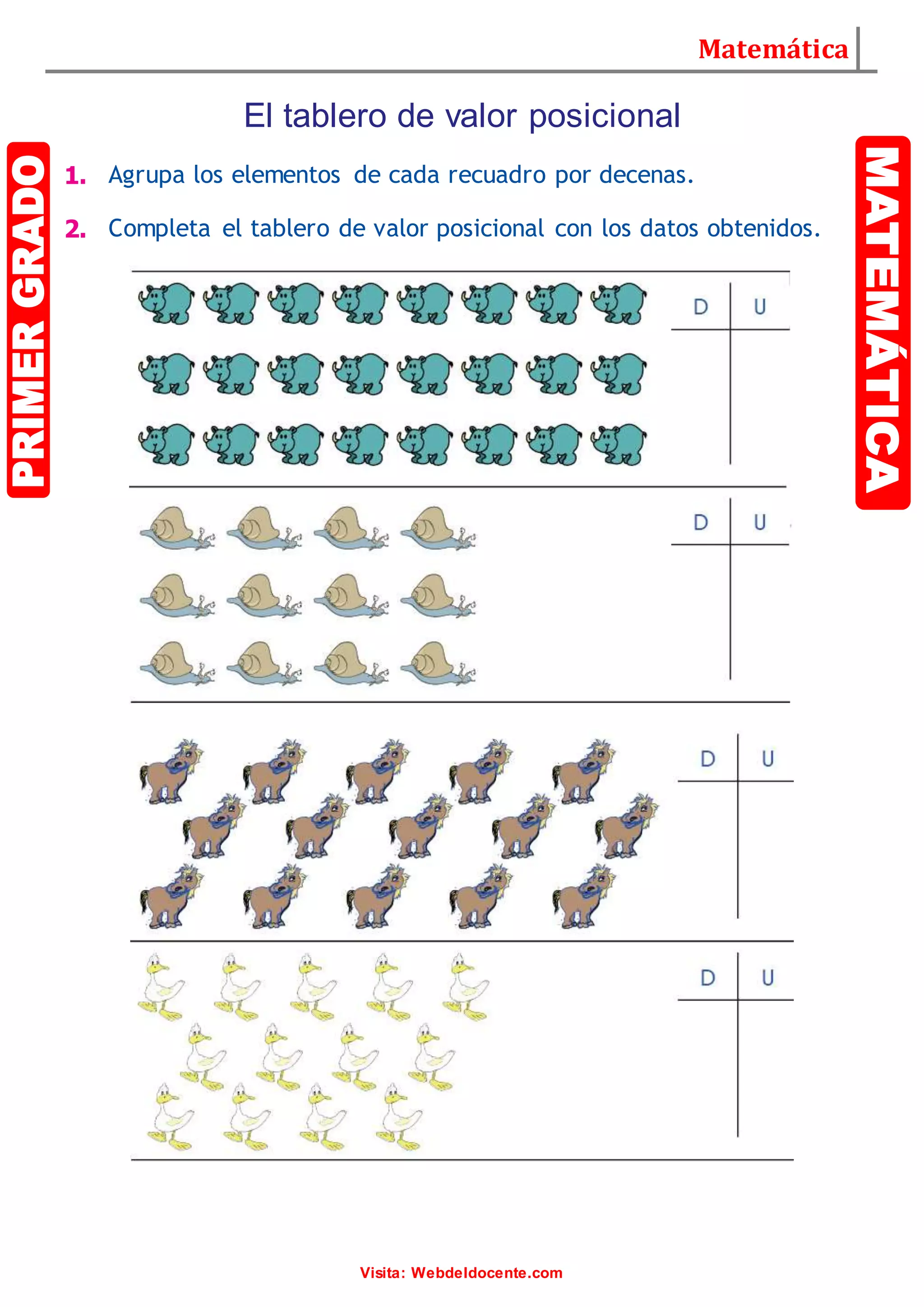 Matemática

El tablero de valor posicional

PRIMER GRADO

MATEMÁTICA

1. Agrupa los elementos de cada recuadro por decenas.

2. Completa el tablero de valor posicional con los datos obtenidos.

| D | U |
|---|---|
| | |

| D | U |
|---|---|
| | |

| D | U |
|---|---|
| | |

| D | U |
|---|---|
| | |

Visita: Webdeldocente.com