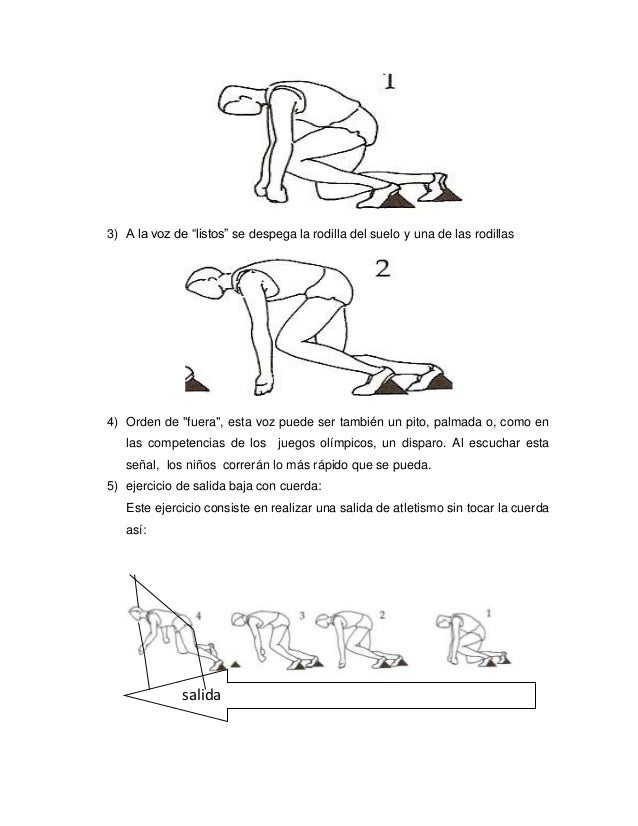 1

3) A la voz de “listos” se despega la rodilla del suelo y una de las rodillas

2

4) Orden de "fuera", esta voz puede ser también un pito, palmada o, como en las competencias de los juegos olímpicos, un disparo. Al escuchar esta señal, los niños correrán lo más rápido que se pueda.

5) ejercicio de salida baja con cuerda:

Este ejercicio consiste en realizar una salida de atletismo sin tocar la cuerda así:

4 3 2 1

salida