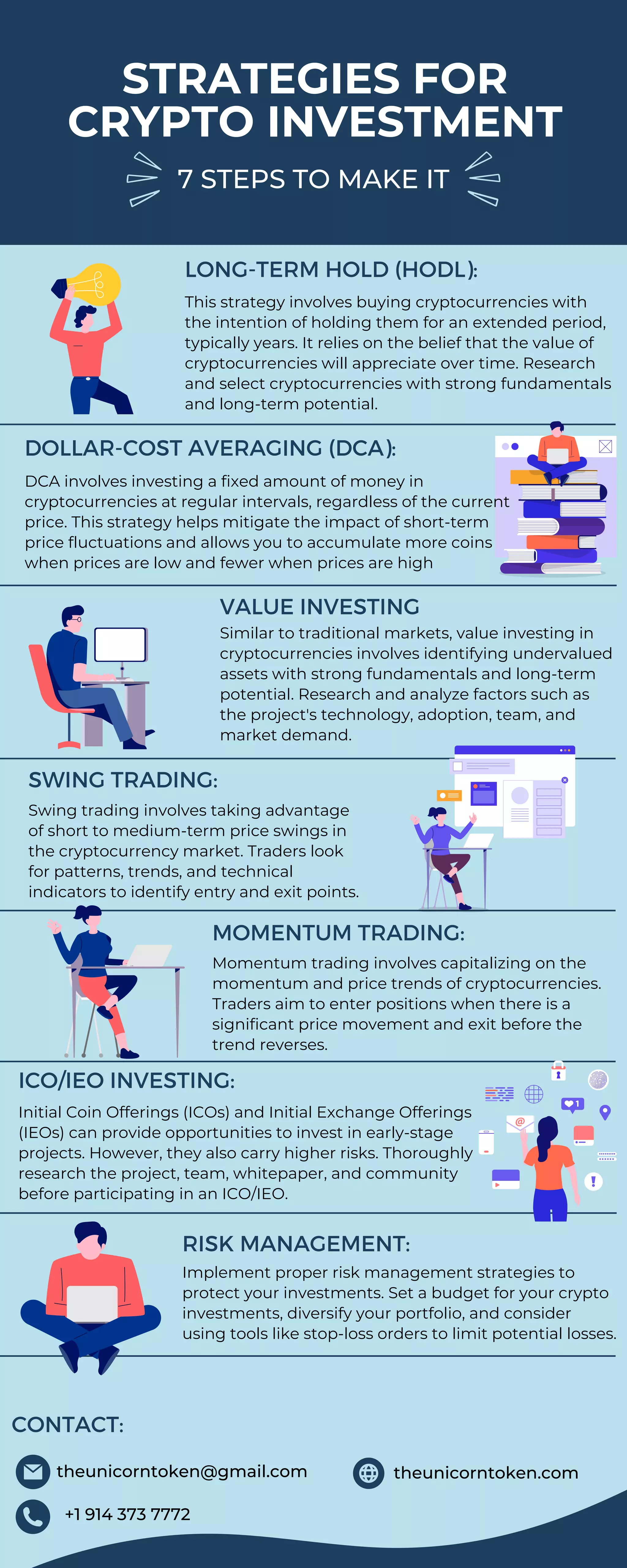 STRATEGIES FOR CRYPTO INVESTMENT

7 STEPS TO MAKE IT

LONG-TERM HOLD (HODL):

This strategy involves buying cryptocurrencies with the intention of holding them for an extended period, typically years. It relies on the belief that the value of cryptocurrencies will appreciate over time. Research and select cryptocurrencies with strong fundamentals and long-term potential.

DOLLAR-COST AVERAGING (DCA):

DCA involves investing a fixed amount of money in cryptocurrencies at regular intervals, regardless of the current price. This strategy helps mitigate the impact of short-term price fluctuations and allows you to accumulate more coins when prices are low and fewer when prices are high

VALUE INVESTING

Similar to traditional markets, value investing in cryptocurrencies involves identifying undervalued assets with strong fundamentals and long-term potential. Research and analyze factors such as the project's technology, adoption, team, and market demand.

SWING TRADING:

Swing trading involves taking advantage of short to medium-term price swings in the cryptocurrency market. Traders look for patterns, trends, and technical indicators to identify entry and exit points.

MOMENTUM TRADING:

Momentum trading involves capitalizing on the momentum and price trends of cryptocurrencies. Traders aim to enter positions when there is a significant price movement and exit before the trend reverses.

ICO/IEO INVESTING:

Initial Coin Offerings (ICOs) and Initial Exchange Offerings (IEOs) can provide opportunities to invest in early-stage projects. However, they also carry higher risks. Thoroughly research the project, team, whitepaper, and community before participating in an ICO/IEO.

RISK MANAGEMENT:

Implement proper risk management strategies to protect your investments. Set a budget for your crypto investments, diversify your portfolio, and consider using tools like stop-loss orders to limit potential losses.

CONTACT:

theunicorntoken@gmail.com

theunicorntoken.com

+1 914 373 7772