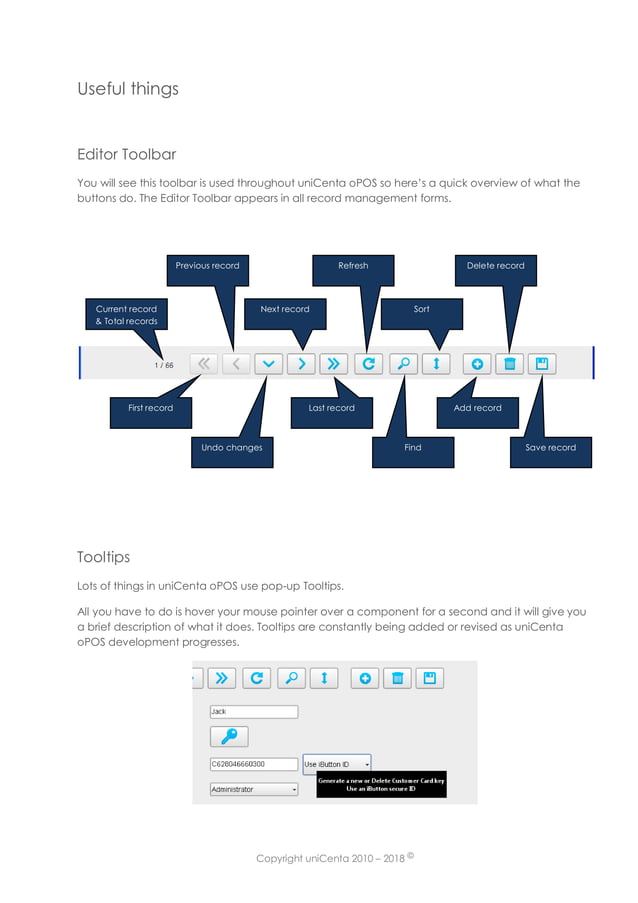 Useful things

Editor Toolbar

You will see this toolbar is used throughout uniCenta oPOS so here's a quick overview of what the buttons do. The Editor Toolbar appears in all record management forms.

Previous record

Refresh

Delete record

Current record & Total records

Next record

Sort

1 / 66

First record

Last record

Add record

Undo changes

Find

Save record

Tooltips

Lots of things in uniCenta oPOS use pop-up Tooltips.

All you have to do is hover your mouse pointer over a component for a second and it will give you a brief description of what it does. Tooltips are constantly being added or revised as uniCenta oPOS development progresses.

Jack

C628046660300

Use iButton ID

Generate a new or Delete Customer Card key Use an iButton secure ID

Administrator

Copyright uniCenta 2010 – 2018 ©