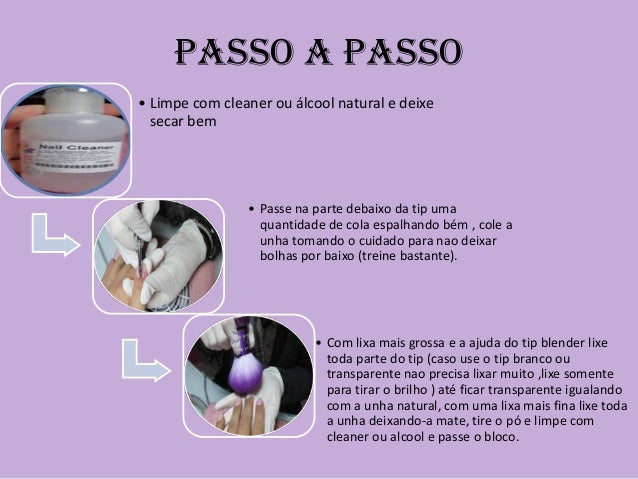 PASSO A PASSO

Nail Cleaner

• Limpe com cleaner ou álcool natural e deixe secar bem

• Passe na parte debaixo da tip uma quantidade de cola espalhando bém , cole a unha tomando o cuidado para nao deixar bolhas por baixo (treine bastante).

• Com lixa mais grossa e a ajuda do tip blender lixe toda parte do tip (caso use o tip branco ou transparente nao precisa lixar muito ,lixe somente para tirar o brilho ) até ficar transparente igualando com a unha natural, com uma lixa mais fina lixe toda a unha deixando-a mate, tire o pó e limpe com cleaner ou alcool e passe o bloco.