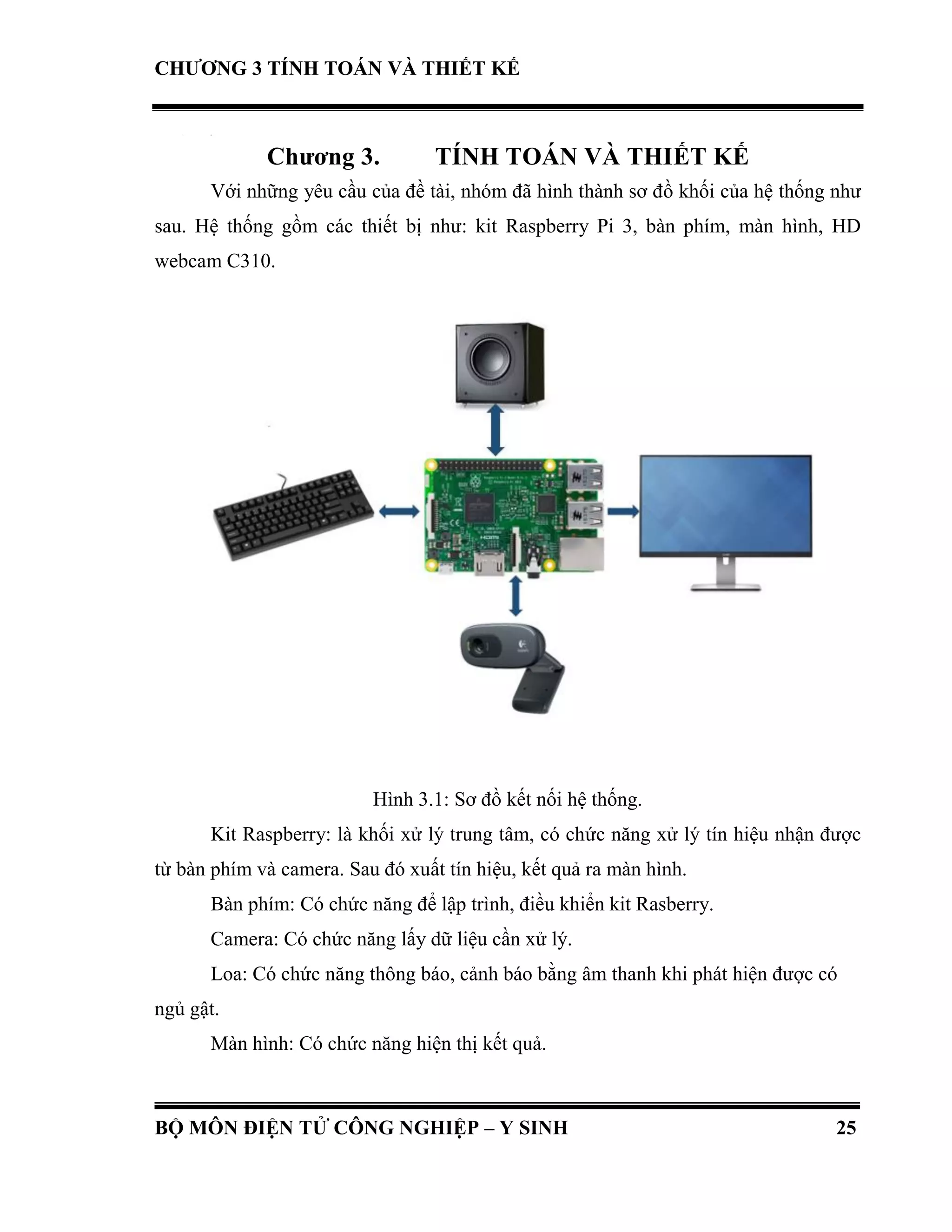 CHƯƠNG 3 TÍNH TOÁN VÀ THIẾT KẾ

Chương 3. TÍNH TOÁN VÀ THIẾT KẾ

Với những yêu cầu của đề tài, nhóm đã hình thành sơ đồ khối của hệ thống như sau. Hệ thống gồm các thiết bị như: kit Raspberry Pi 3, bàn phím, màn hình, HD webcam C310.

Hình 3.1: Sơ đồ kết nối hệ thống.

Kit Raspberry: là khối xử lý trung tâm, có chức năng xử lý tín hiệu nhận được từ bàn phím và camera. Sau đó xuất tín hiệu, kết quả ra màn hình.

Bàn phím: Có chức năng để lập trình, điều khiển kit Rasberry.

Camera: Có chức năng lấy dữ liệu cần xử lý.

Loa: Có chức năng thông báo, cảnh báo bằng âm thanh khi phát hiện được có ngủ gật.

Màn hình: Có chức năng hiện thị kết quả.

BỘ MÔN ĐIỆN TỬ CÔNG NGHIỆP – Y SINH 25