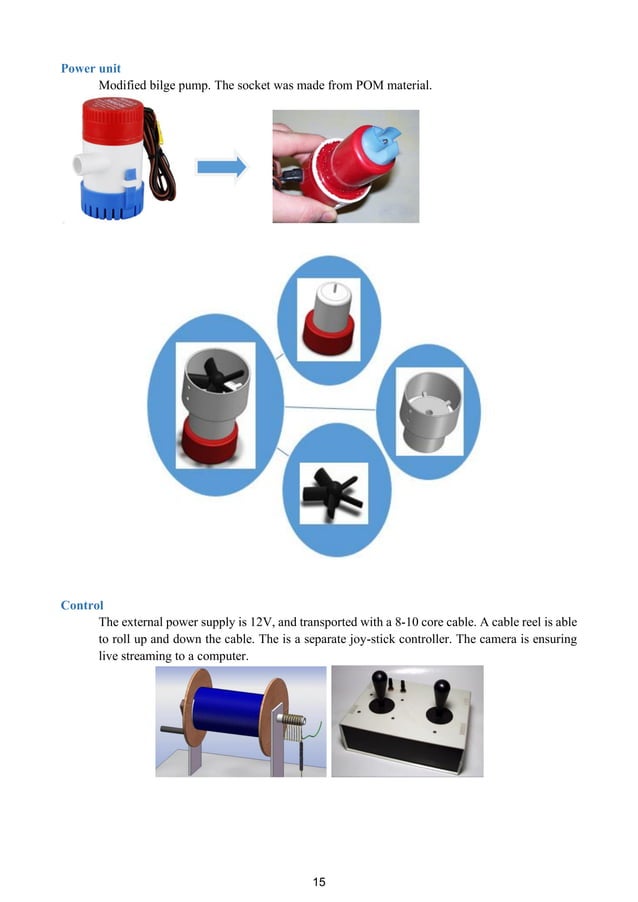 Power unit

Modified bilge pump. The socket was made from POM material.

Control

The external power supply is 12V, and transported with a 8-10 core cable. A cable reel is able to roll up and down the cable. The is a separate joy-stick controller. The camera is ensuring live streaming to a computer.

15