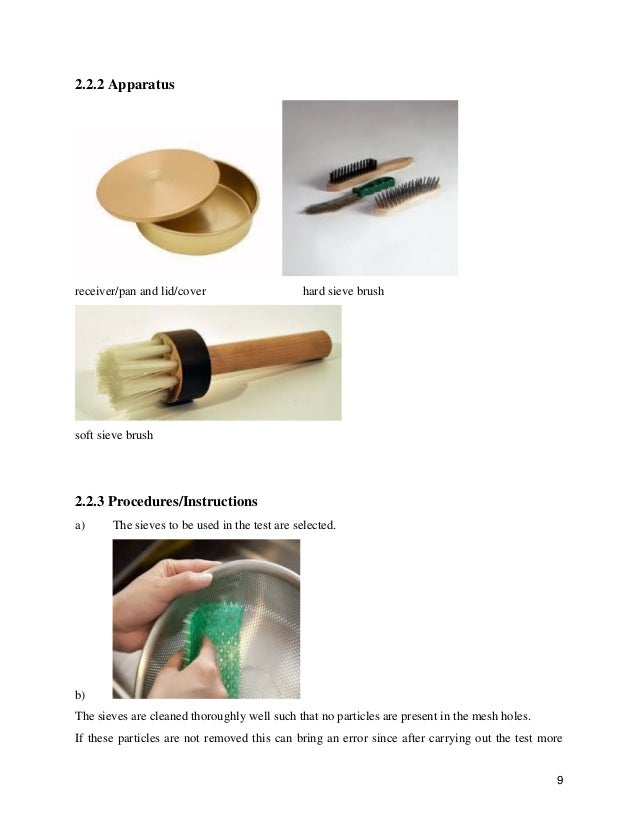 2.2.2 Apparatus

receiver/pan and lid/cover

hard sieve brush

soft sieve brush

2.2.3 Procedures/Instructions

a) The sieves to be used in the test are selected.

b)

The sieves are cleaned thoroughly well such that no particles are present in the mesh holes.

If these particles are not removed this can bring an error since after carrying out the test more

9