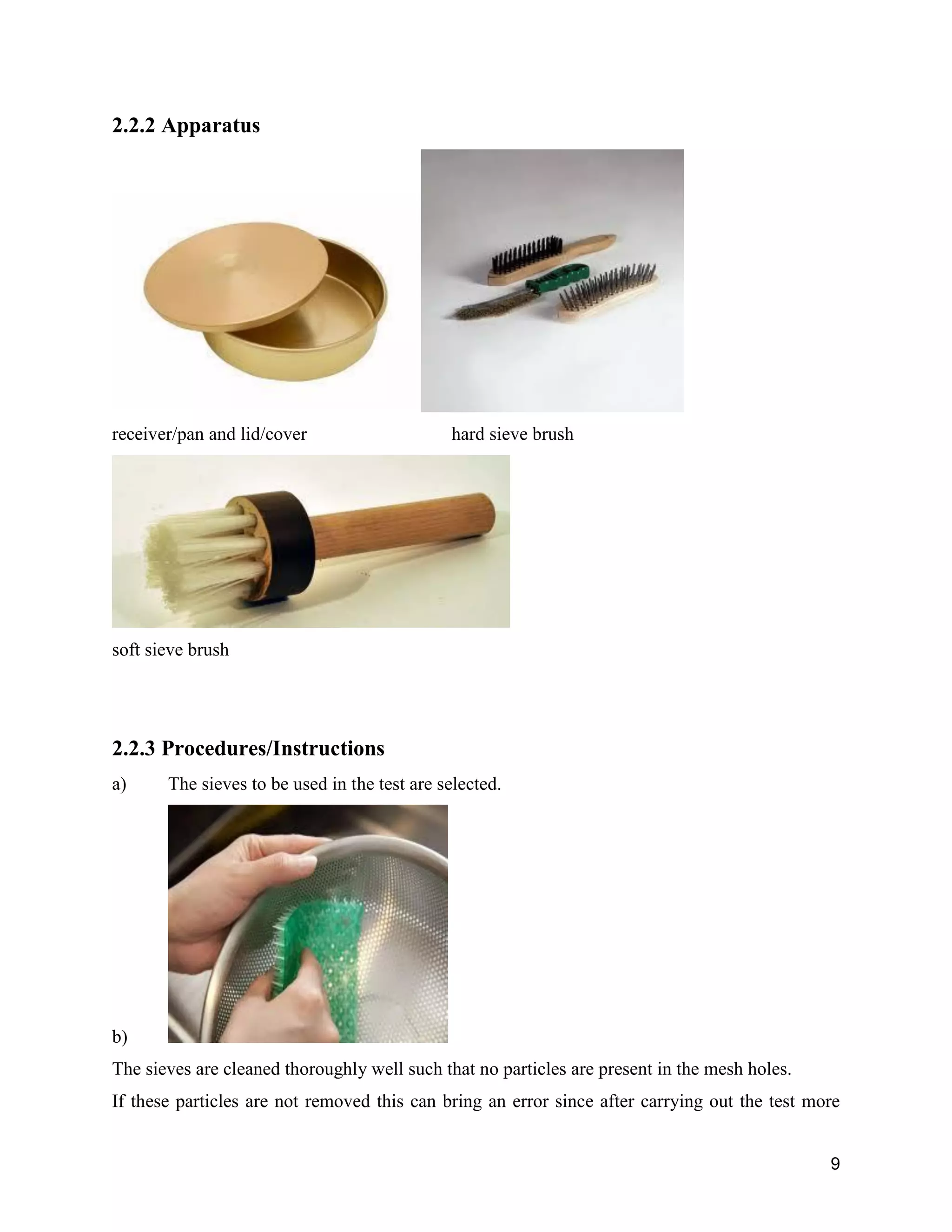 2.2.2 Apparatus

receiver/pan and lid/cover

hard sieve brush

soft sieve brush

2.2.3 Procedures/Instructions

a) The sieves to be used in the test are selected.

b)

The sieves are cleaned thoroughly well such that no particles are present in the mesh holes.

If these particles are not removed this can bring an error since after carrying out the test more

9