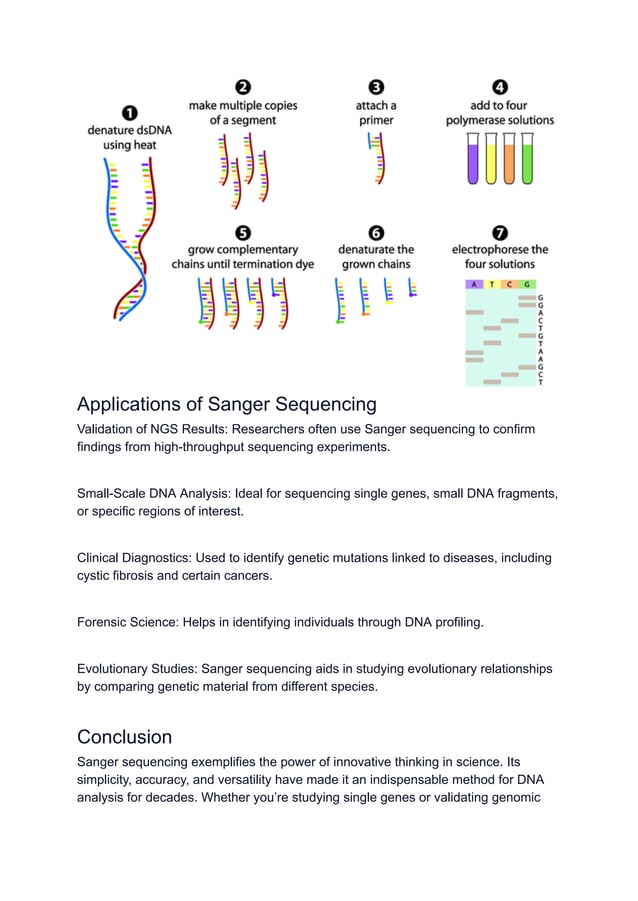 1
denature dsDNA using heat

2
make multiple copies of a segment

3
attach a primer

4
add to four polymerase solutions

5
grow complementary chains until termination dye

6
denaturate the grown chains

7
electrophorese the four solutions

A T C G

G G A C T G T A A G C T

Applications of Sanger Sequencing
Validation of NGS Results: Researchers often use Sanger sequencing to confirm findings from high-throughput sequencing experiments.

Small-Scale DNA Analysis: Ideal for sequencing single genes, small DNA fragments, or specific regions of interest.

Clinical Diagnostics: Used to identify genetic mutations linked to diseases, including cystic fibrosis and certain cancers.

Forensic Science: Helps in identifying individuals through DNA profiling.

Evolutionary Studies: Sanger sequencing aids in studying evolutionary relationships by comparing genetic material from different species.

Conclusion
Sanger sequencing exemplifies the power of innovative thinking in science. Its simplicity, accuracy, and versatility have made it an indispensable method for DNA analysis for decades. Whether you're studying single genes or validating genomic