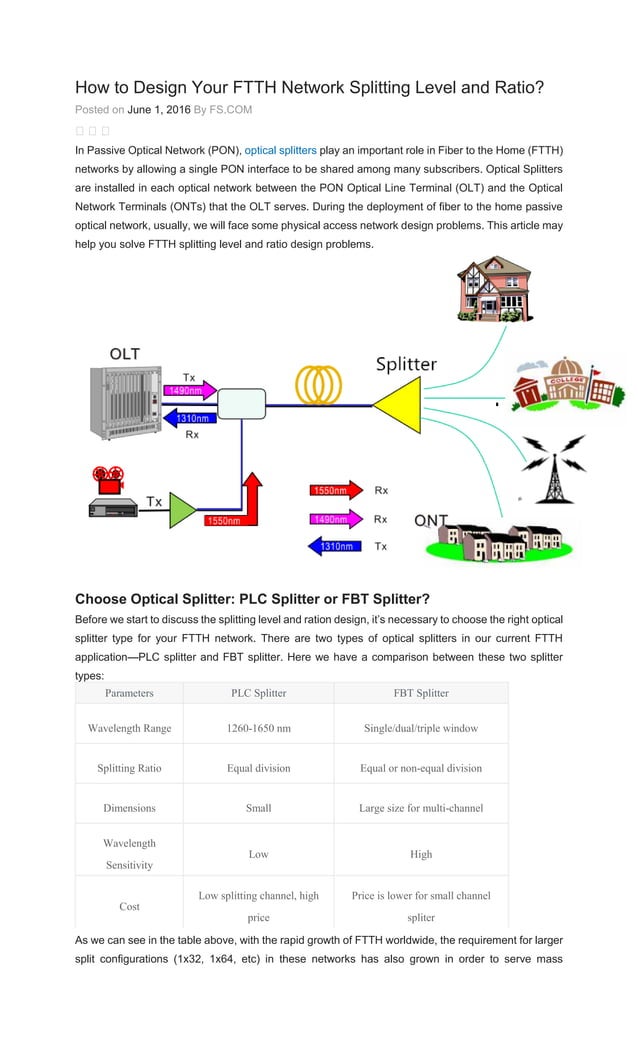 How to Design Your FTTH Network Splitting Level and Ratio?

Posted on June 1, 2016 By FS.COM

In Passive Optical Network (PON), optical splitters play an important role in Fiber to the Home (FTTH) networks by allowing a single PON interface to be shared among many subscribers. Optical Splitters are installed in each optical network between the PON Optical Line Terminal (OLT) and the Optical Network Terminals (ONTs) that the OLT serves. During the deployment of fiber to the home passive optical network, usually, we will face some physical access network design problems. This article may help you solve FTTH splitting level and ratio design problems.

OLT
Tx
1490nm
1310nm
Rx
Splitter
COLLEGE
Tx
1550nm
1550nm
Rx
1490nm
Rx
1310nm
Tx
ONT

Choose Optical Splitter: PLC Splitter or FBT Splitter?

Before we start to discuss the splitting level and ration design, it's necessary to choose the right optical splitter type for your FTTH network. There are two types of optical splitters in our current FTTH application—PLC splitter and FBT splitter. Here we have a comparison between these two splitter types:

| Parameters | PLC Splitter | FBT Splitter |
|---|---|---|
| Wavelength Range | 1260-1650 nm | Single/dual/triple window |
| Splitting Ratio | Equal division | Equal or non-equal division |
| Dimensions | Small | Large size for multi-channel |
| Wavelength Sensitivity | Low | High |
| Cost | Low splitting channel, high price | Price is lower for small channel spliter |

As we can see in the table above, with the rapid growth of FTTH worldwide, the requirement for larger split configurations (1x32, 1x64, etc) in these networks has also grown in order to serve mass