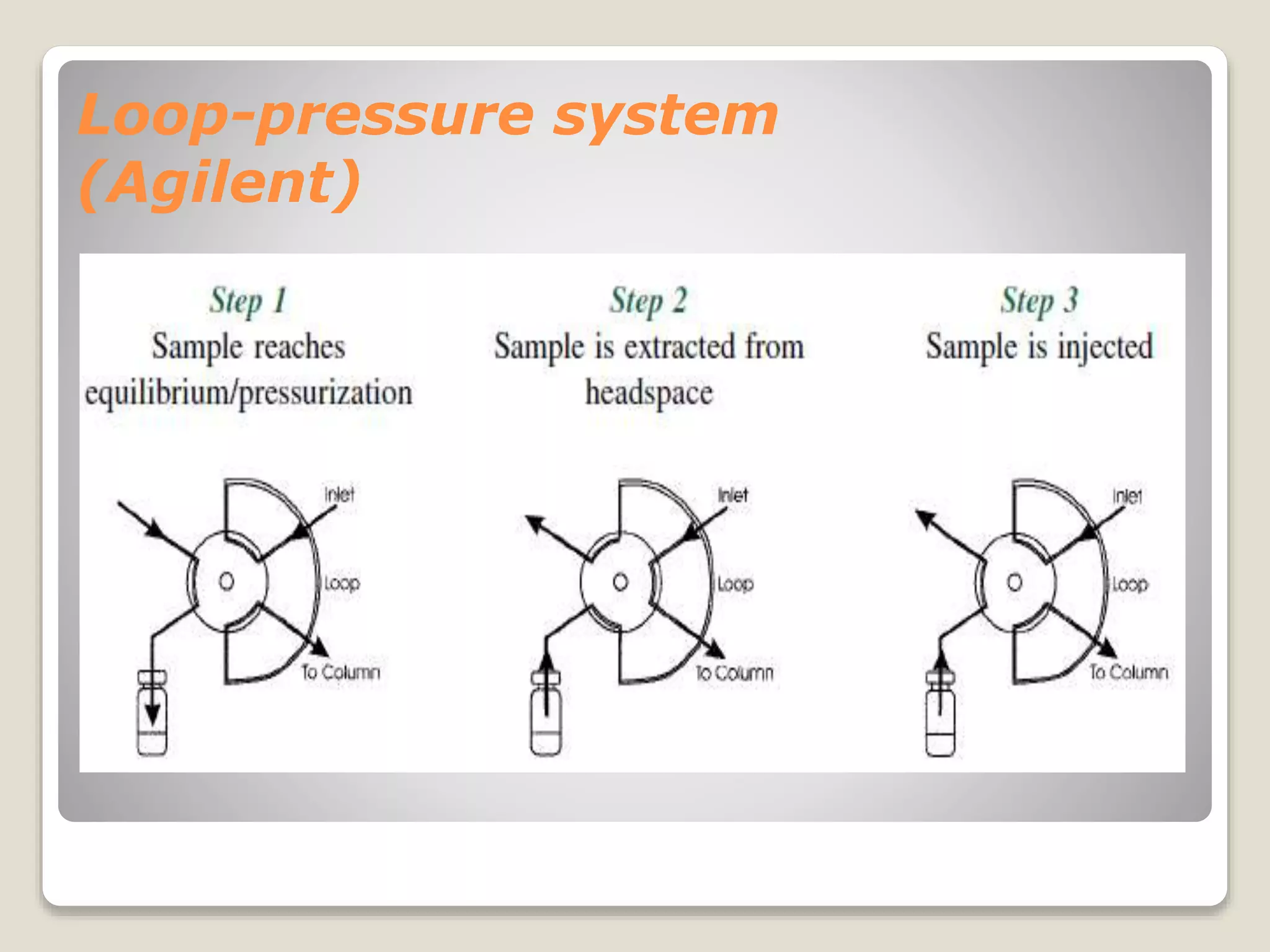 Loop-pressure system (Agilent)

Step 1
Sample reaches equilibrium/pressurization

Inlet
Loop
To Column

Step 2
Sample is extracted from headspace

Inlet
Loop
To Column

Step 3
Sample is injected

Inlet
Loop
To Column