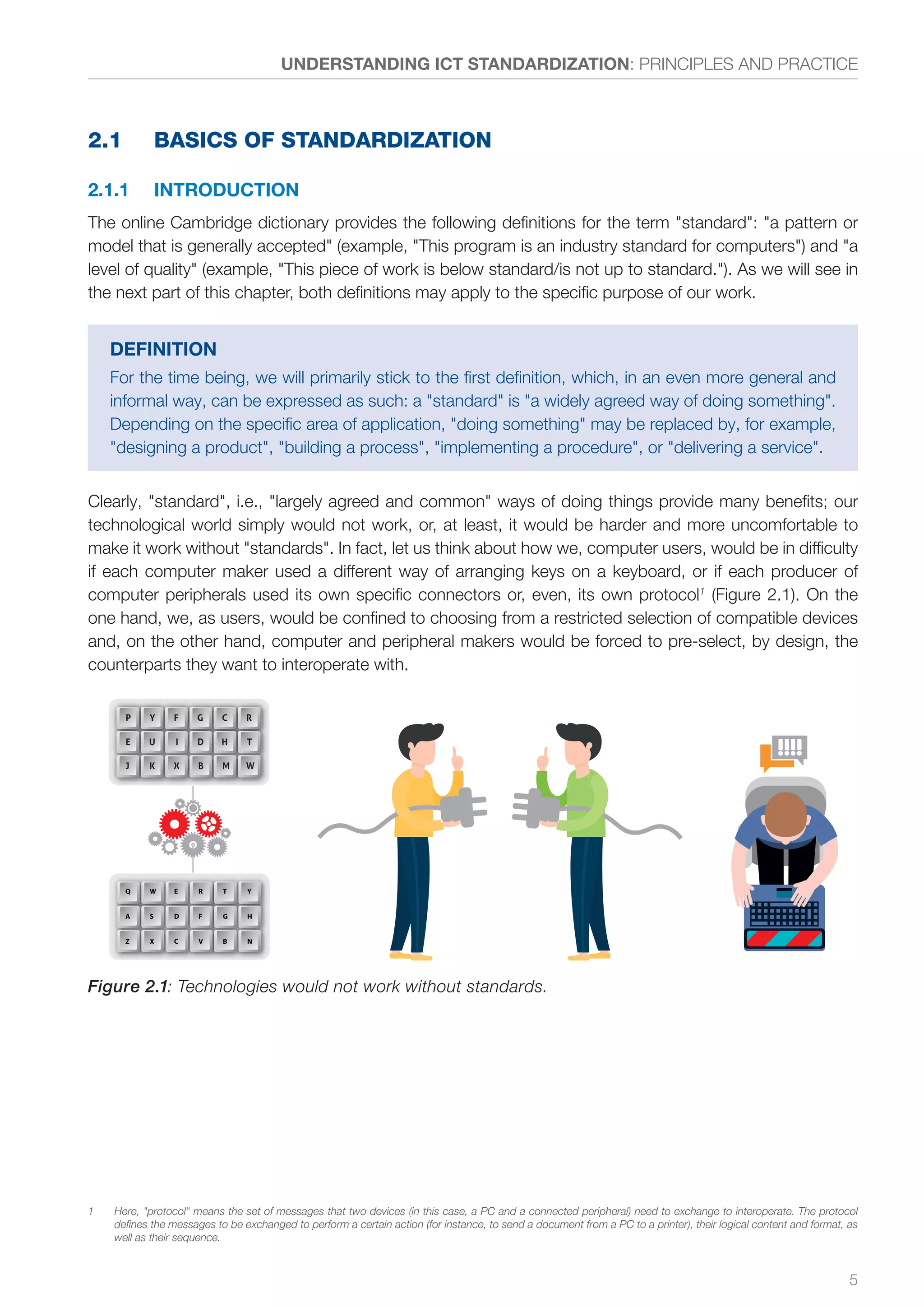 UNDERSTANDING ICT STANDARDIZATION: PRINCIPLES AND PRACTICE

2.1 BASICS OF STANDARDIZATION

2.1.1 INTRODUCTION

The online Cambridge dictionary provides the following definitions for the term "standard": "a pattern or model that is generally accepted" (example, "This program is an industry standard for computers") and "a level of quality" (example, "This piece of work is below standard/is not up to standard."). As we will see in the next part of this chapter, both definitions may apply to the specific purpose of our work.

DEFINITION

For the time being, we will primarily stick to the first definition, which, in an even more general and informal way, can be expressed as such: a "standard" is "a widely agreed way of doing something". Depending on the specific area of application, "doing something" may be replaced by, for example, "designing a product", "building a process", "implementing a procedure", or "delivering a service".

Clearly, "standard", i.e., "largely agreed and common" ways of doing things provide many benefits; our technological world simply would not work, or, at least, it would be harder and more uncomfortable to make it work without "standards". In fact, let us think about how we, computer users, would be in difficulty if each computer maker used a different way of arranging keys on a keyboard, or if each producer of computer peripherals used its own specific connectors or, even, its own protocol$^1$ (Figure 2.1). On the one hand, we, as users, would be confined to choosing from a restricted selection of compatible devices and, on the other hand, computer and peripheral makers would be forced to pre-select, by design, the counterparts they want to interoperate with.

P Y F G C R
E U I D H T
J K X B M W

Q W E R T Y
A S D F G H
Z X C V B N

Figure 2.1: Technologies would not work without standards.

1 Here, "protocol" means the set of messages that two devices (in this case, a PC and a connected peripheral) need to exchange to interoperate. The protocol defines the messages to be exchanged to perform a certain action (for instance, to send a document from a PC to a printer), their logical content and format, as well as their sequence.

5