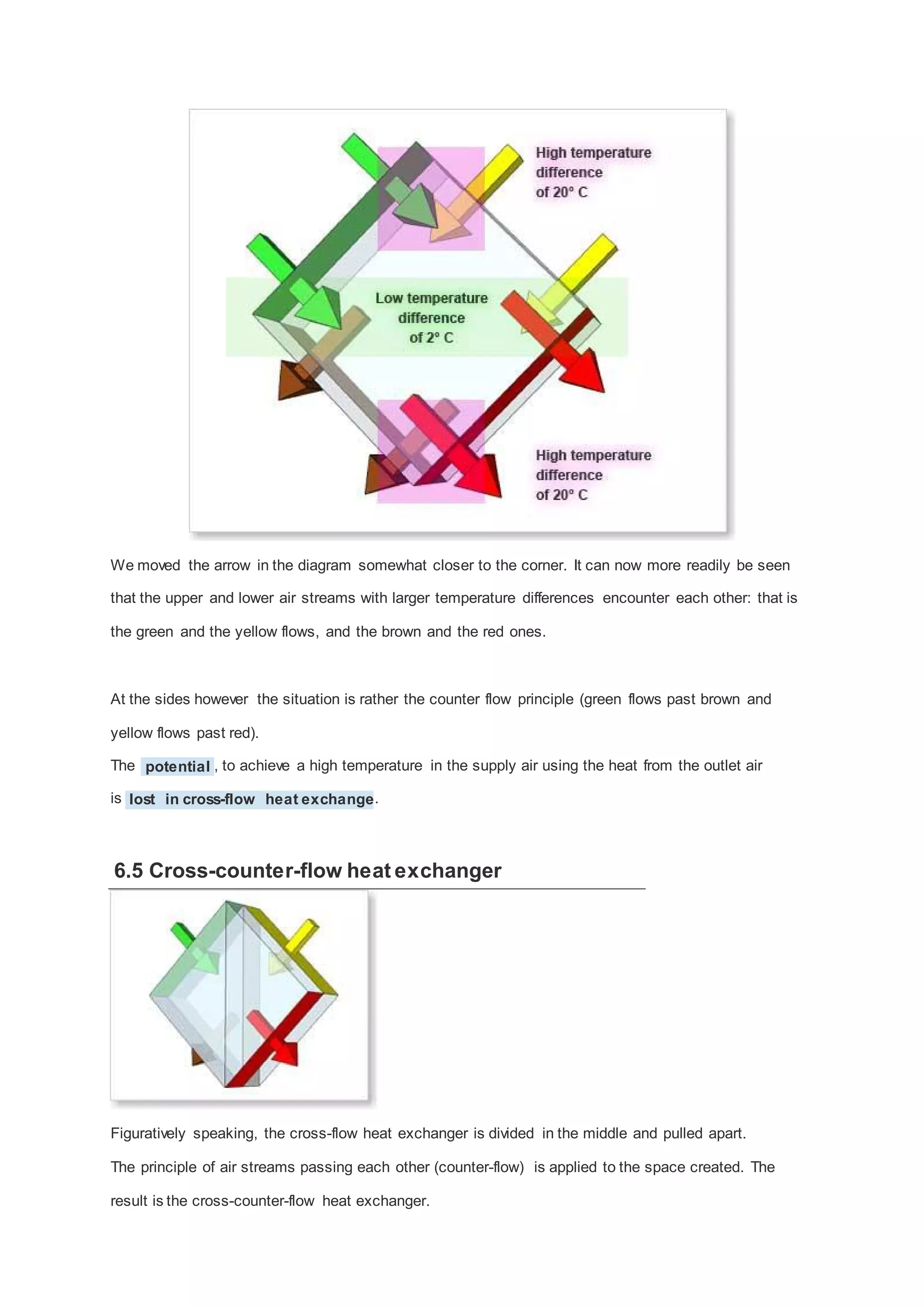 High temperature difference of 20° C

Low temperature difference of 2° C

High temperature difference of 20° C

We moved the arrow in the diagram somewhat closer to the corner. It can now more readily be seen that the upper and lower air streams with larger temperature differences encounter each other: that is the green and the yellow flows, and the brown and the red ones.

At the sides however the situation is rather the counter flow principle (green flows past brown and yellow flows past red).

The potential, to achieve a high temperature in the supply air using the heat from the outlet air is lost in cross-flow heat exchange.

6.5 Cross-counter-flow heat exchanger

Figuratively speaking, the cross-flow heat exchanger is divided in the middle and pulled apart. The principle of air streams passing each other (counter-flow) is applied to the space created. The result is the cross-counter-flow heat exchanger.