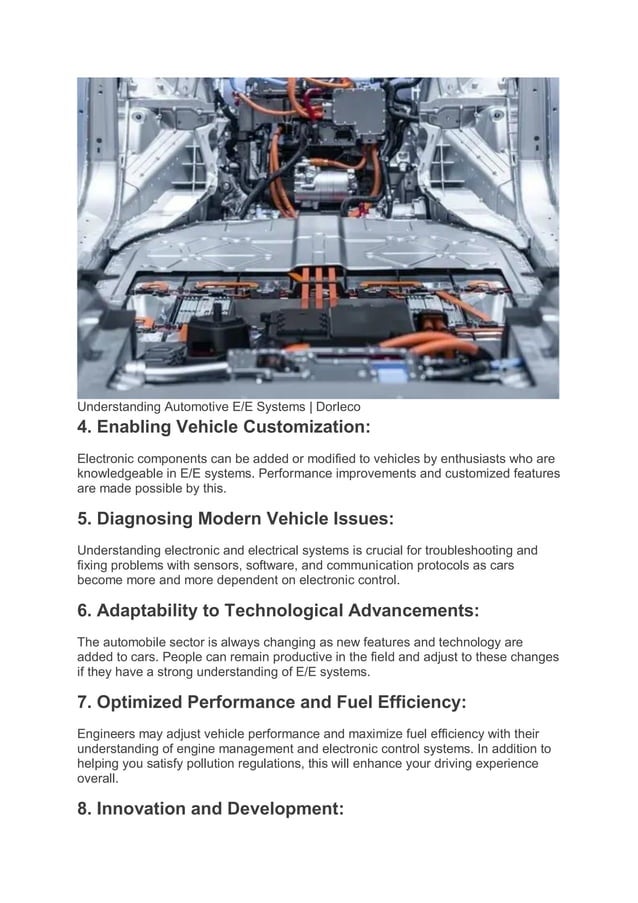 Understanding Automotive E/E Systems | Dorleco

4. Enabling Vehicle Customization:

Electronic components can be added or modified to vehicles by enthusiasts who are knowledgeable in E/E systems. Performance improvements and customized features are made possible by this.

5. Diagnosing Modern Vehicle Issues:

Understanding electronic and electrical systems is crucial for troubleshooting and fixing problems with sensors, software, and communication protocols as cars become more and more dependent on electronic control.

6. Adaptability to Technological Advancements:

The automobile sector is always changing as new features and technology are added to cars. People can remain productive in the field and adjust to these changes if they have a strong understanding of E/E systems.

7. Optimized Performance and Fuel Efficiency:

Engineers may adjust vehicle performance and maximize fuel efficiency with their understanding of engine management and electronic control systems. In addition to helping you satisfy pollution regulations, this will enhance your driving experience overall.

8. Innovation and Development: