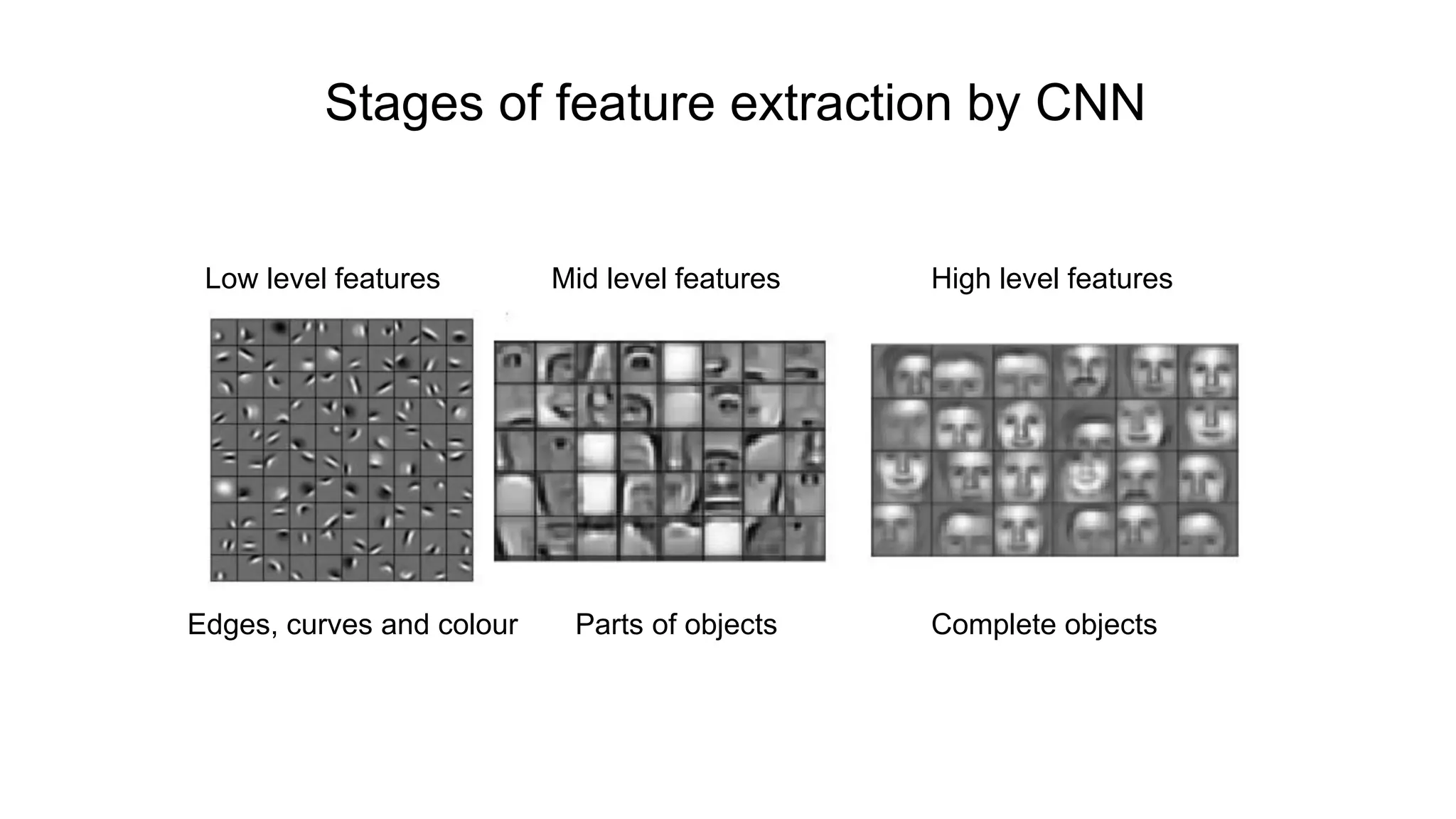 Stages of feature extraction by CNN

Low level features

Mid level features

High level features

Edges, curves and colour

Parts of objects

Complete objects