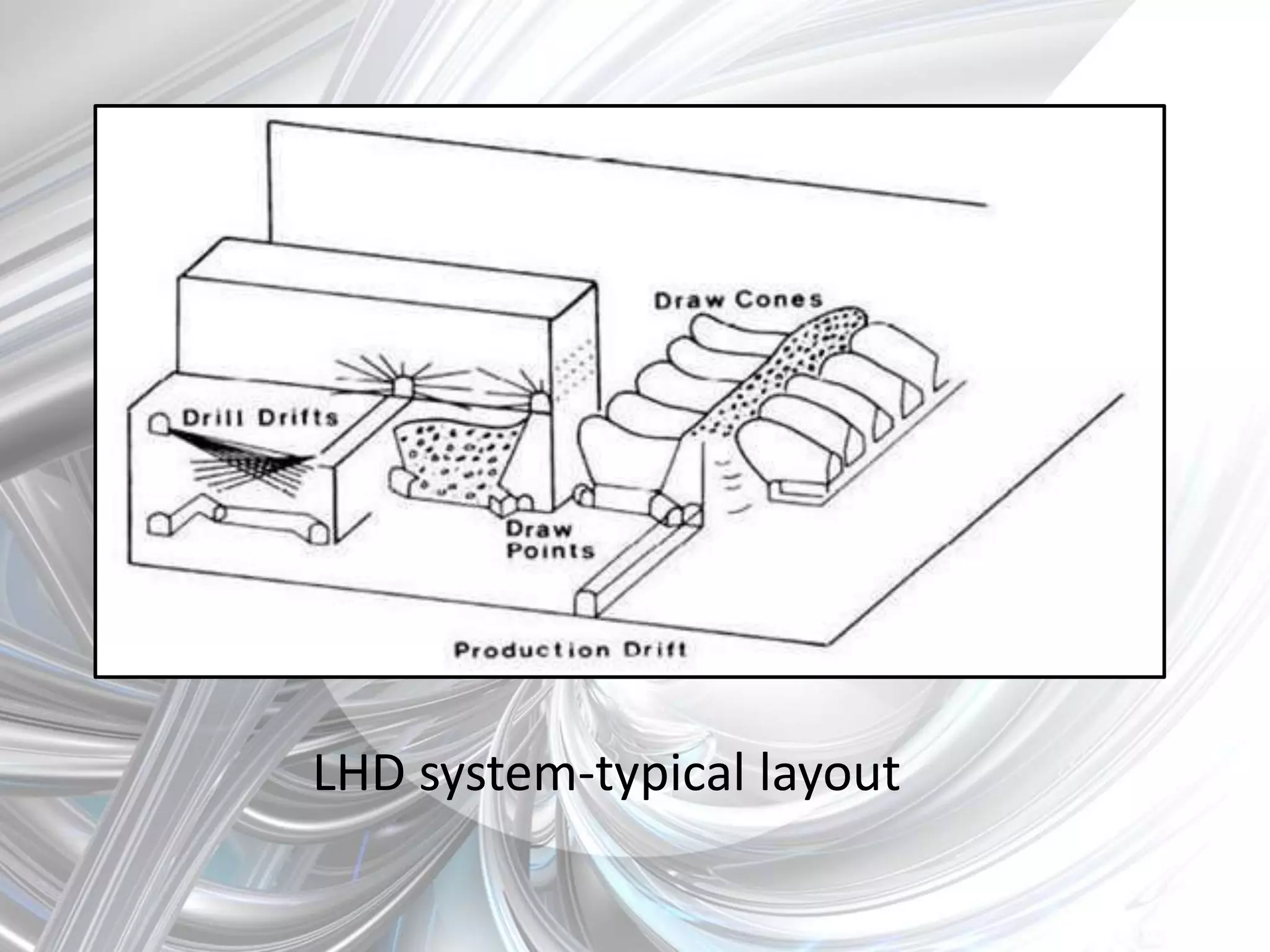 Draw Cones

Drill Drifts

Draw Points

Production Drift

LHD system-typical layout