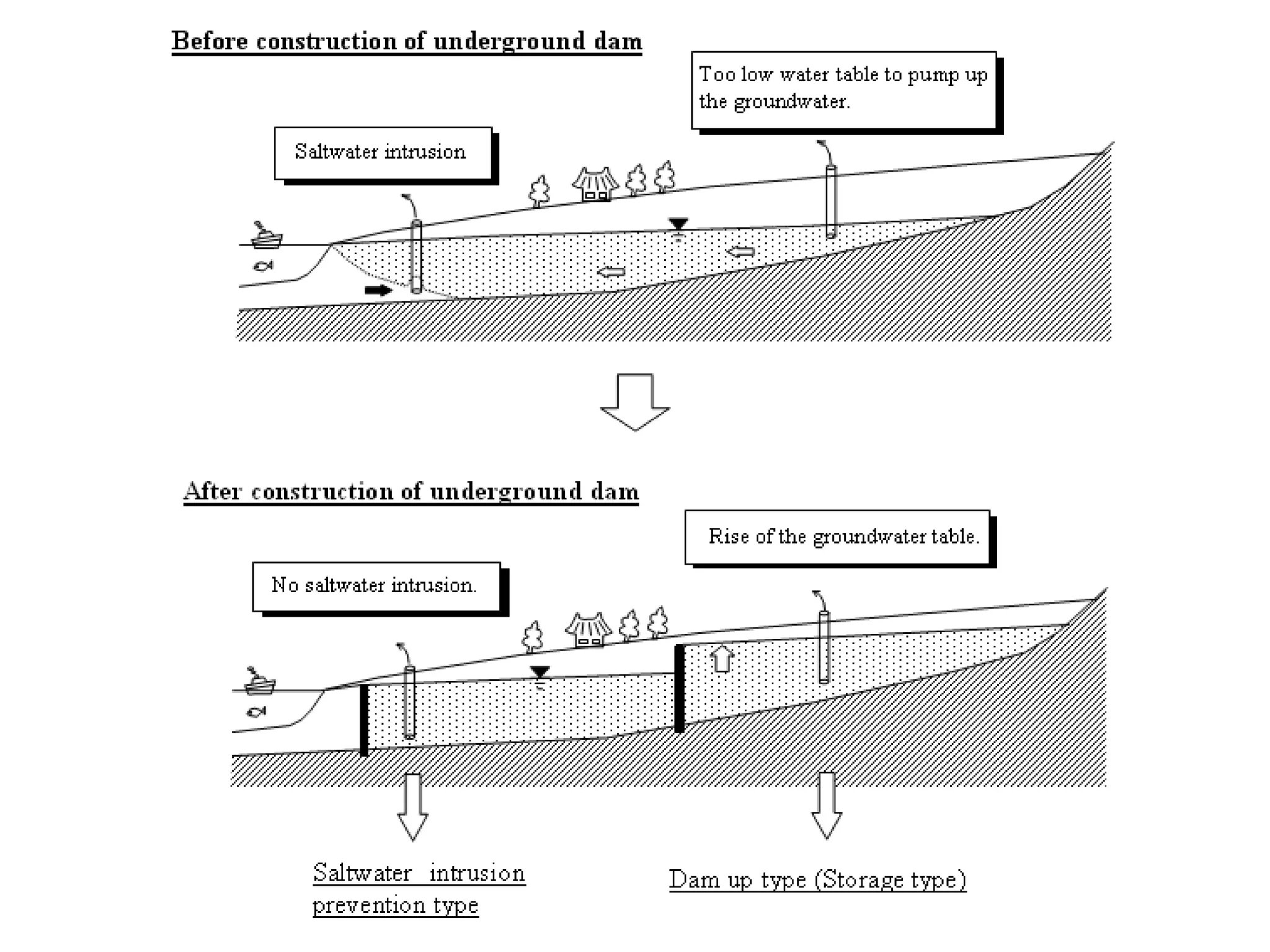 Before construction of underground dam

Too low water table to pump up the groundwater.

Saltwater intrusion

After construction of underground dam

Rise of the groundwater table.

No saltwater intrusion.

Saltwater intrusion prevention type

Dam up type (Storage type)