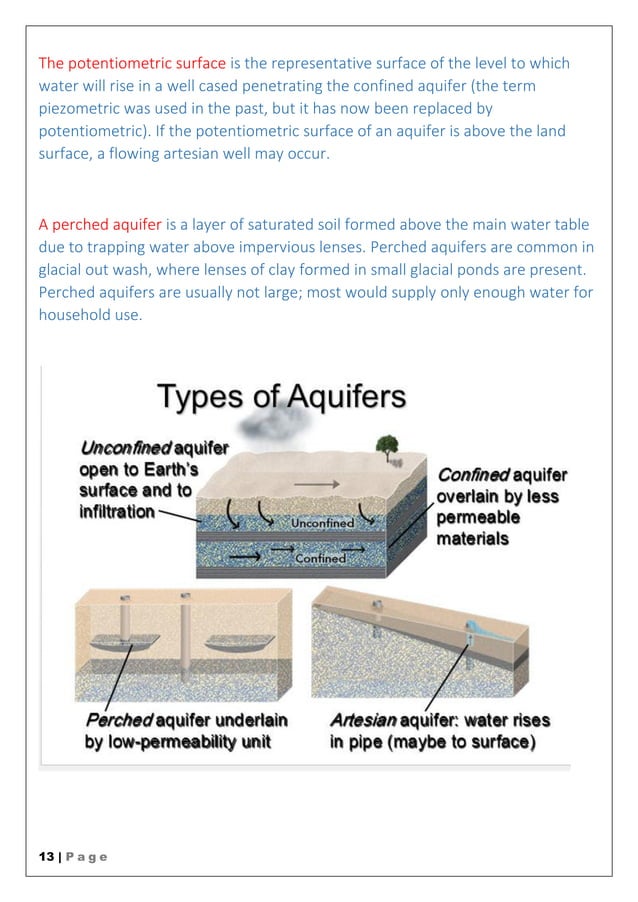 The potentiometric surface is the representative surface of the level to which water will rise in a well cased penetrating the confined aquifer (the term piezometric was used in the past, but it has now been replaced by potentiometric). If the potentiometric surface of an aquifer is above the land surface, a flowing artesian well may occur.

A perched aquifer is a layer of saturated soil formed above the main water table due to trapping water above impervious lenses. Perched aquifers are common in glacial out wash, where lenses of clay formed in small glacial ponds are present. Perched aquifers are usually not large; most would supply only enough water for household use.

Types of Aquifers

Unconfined aquifer open to Earth's surface and to infiltration

Confined aquifer overlain by less permeable materials

Unconfined

Confined

Perched aquifer underlain by low-permeability unit

Artesian aquifer: water rises in pipe (maybe to surface)

13 | Page